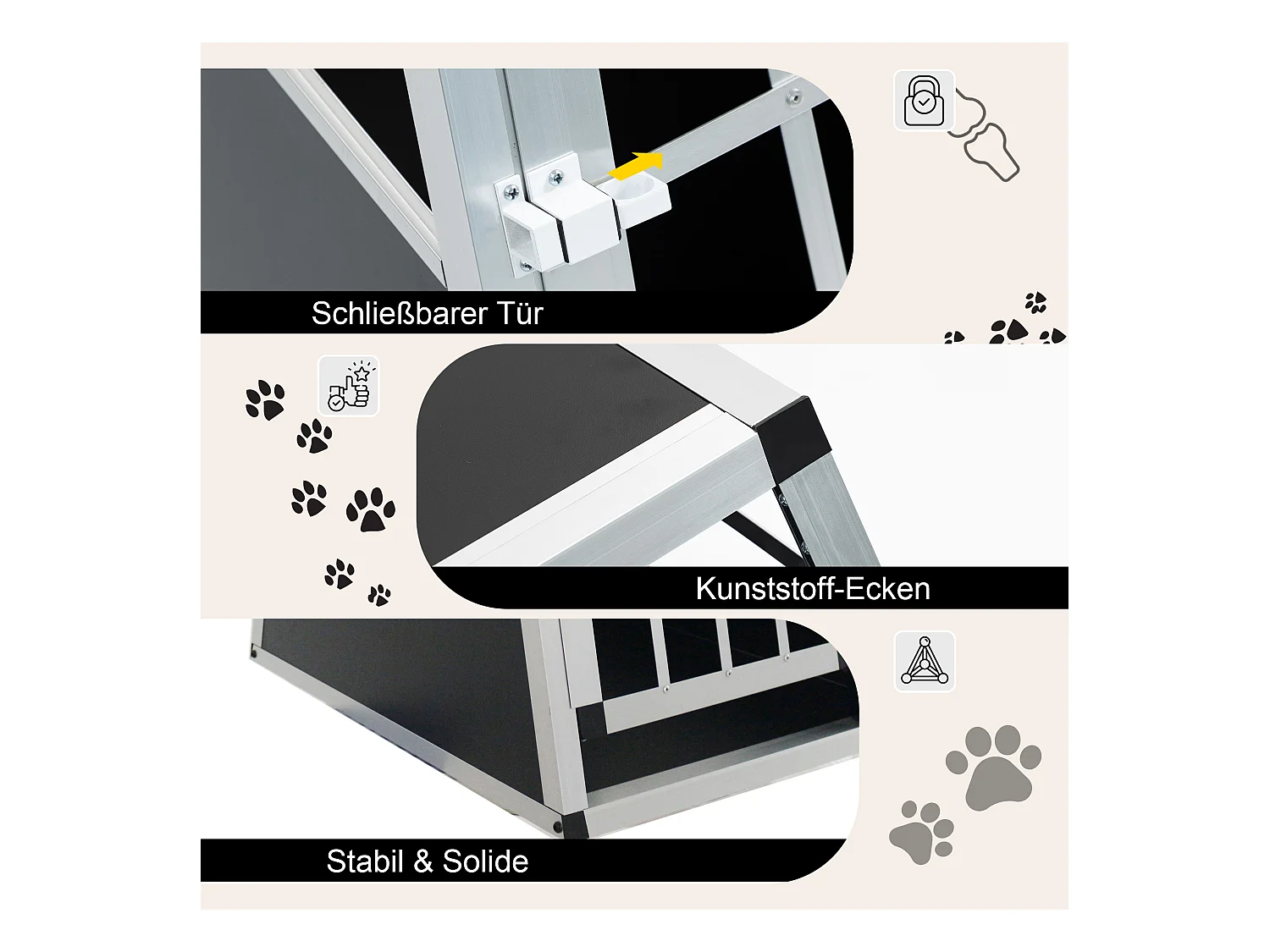 Schließbarer Tür

Kunststoff-Ecken

Stabil & Solide