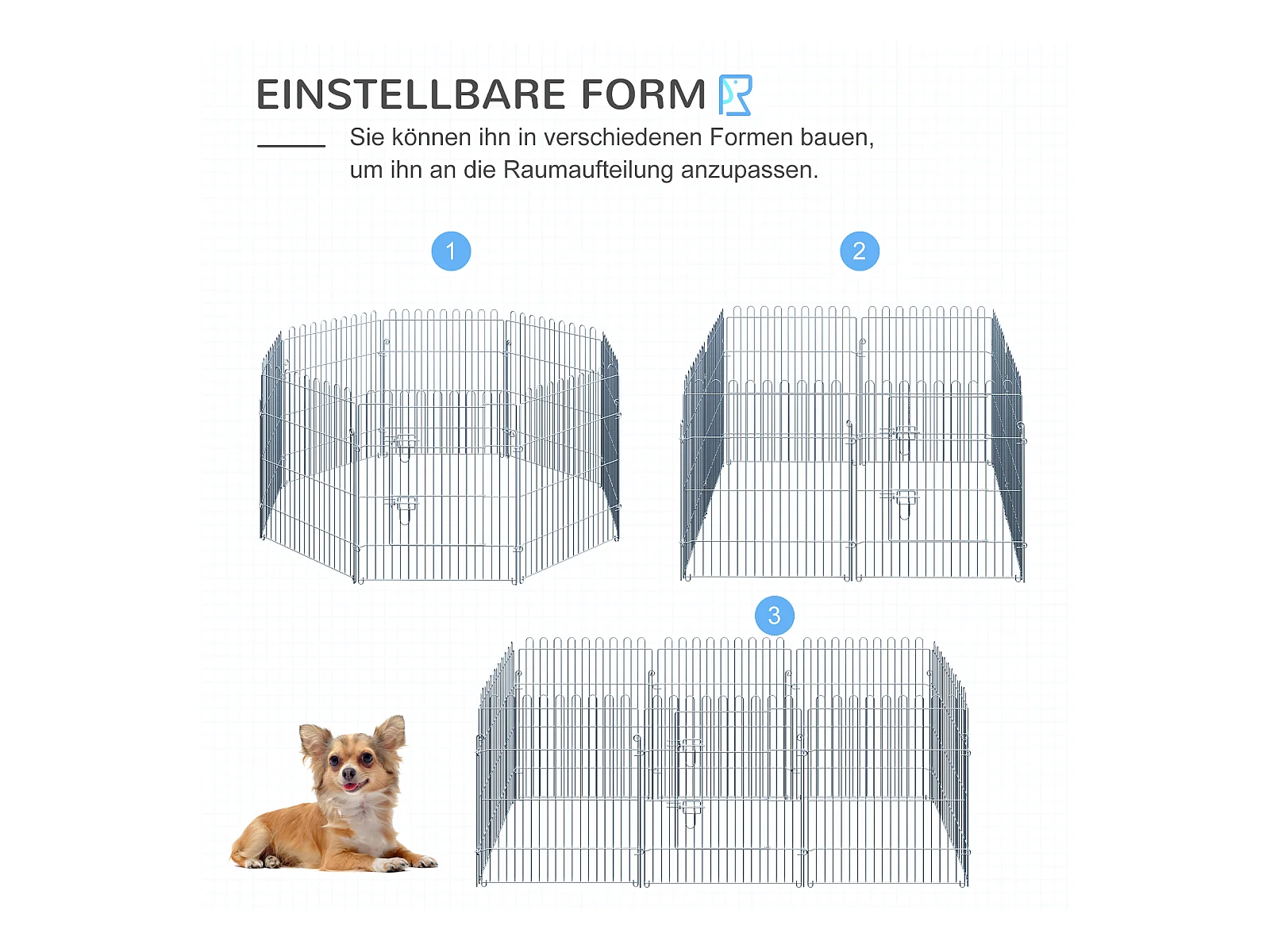 EINSTELLBARE FORM

Sie können ihn in verschiedenen Formen bauen, um ihn an die Raumaufteilung anzupassen.

1

2

3