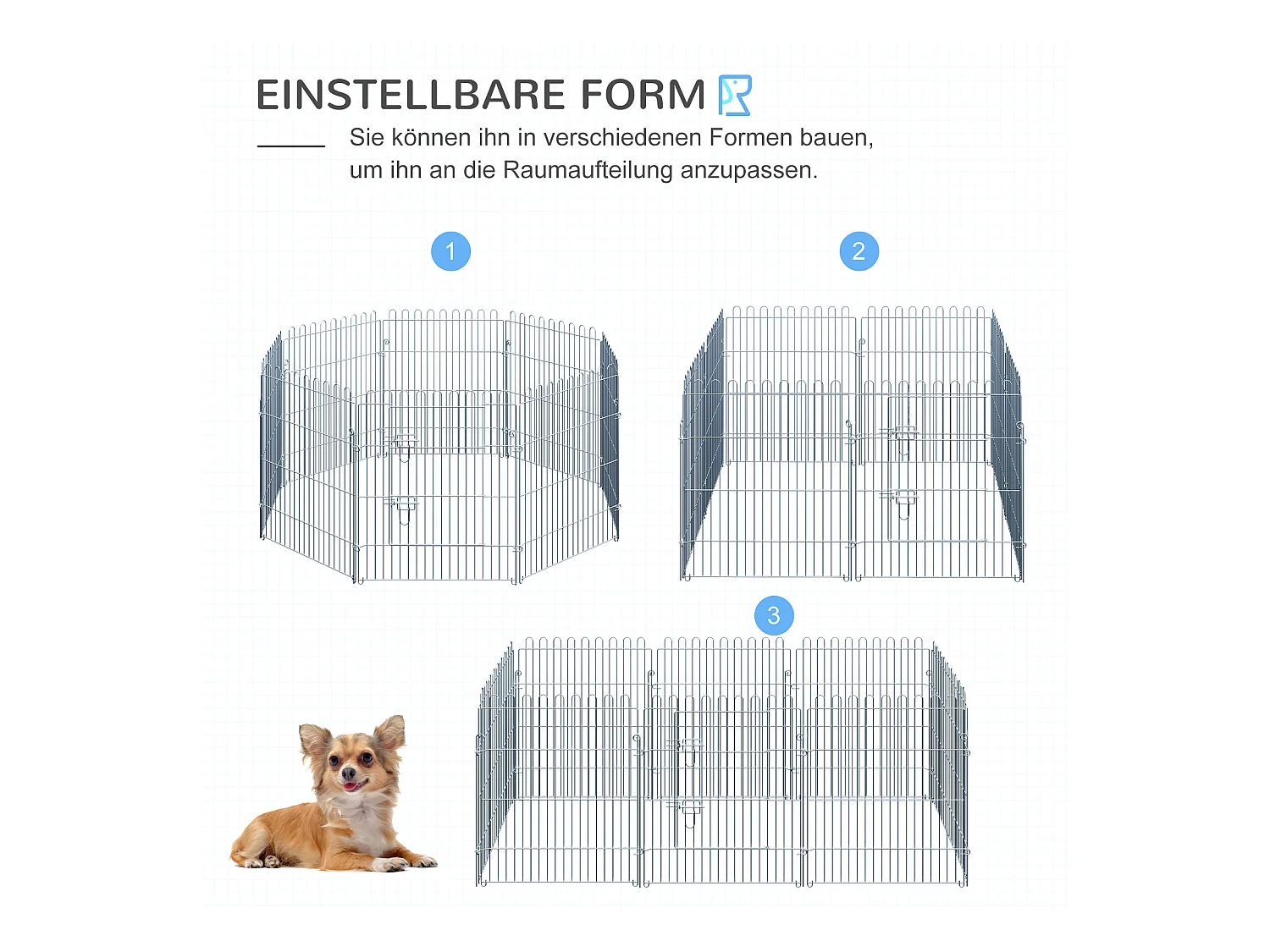 EINSTELLBARE FORM

Sie können ihn in verschiedenen Formen bauen, um ihn an die Raumaufteilung anzupassen.

1

2

3