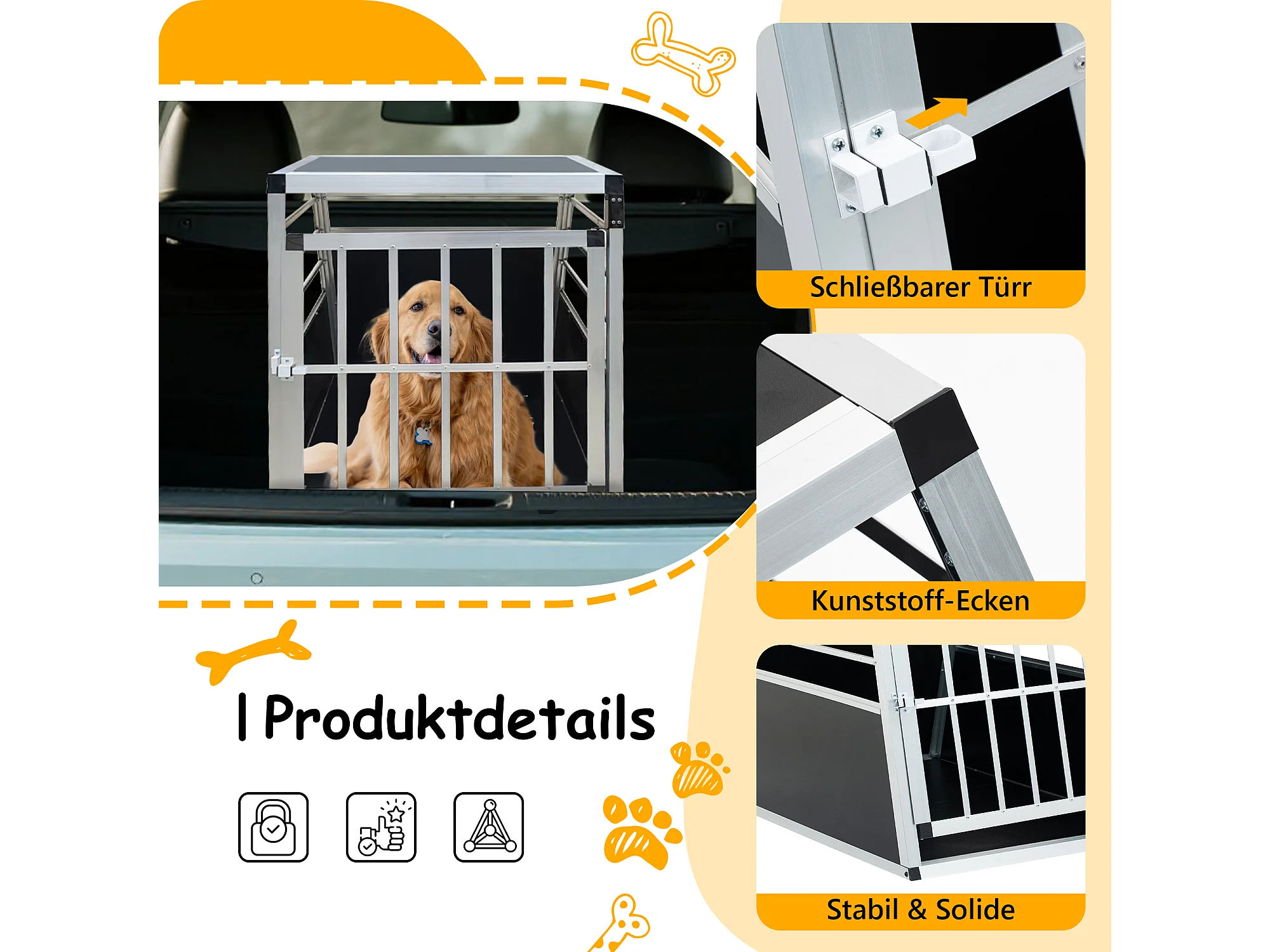 | Produktdetails

Schließbarer Türr

Kunststoff-Ecken

Stabil & Solide