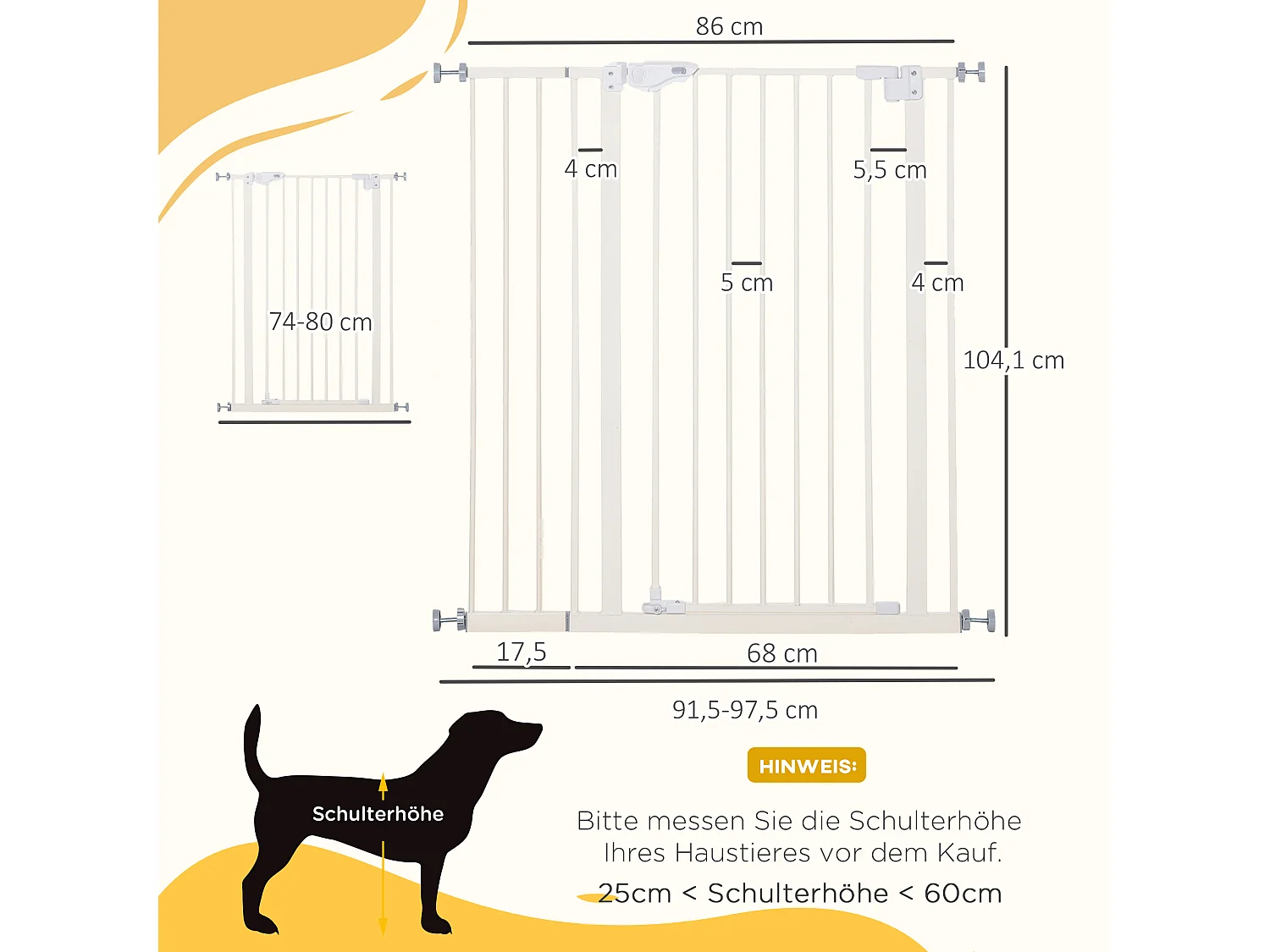 86 cm

4 cm

5,5 cm

5 cm

4 cm

74-80 cm

104,1 cm

17,5

68 cm

91,5-97,5 cm

Schulterhöhe

HINWEIS:

Bitte messen Sie die Schulterhöhe Ihres Haustieres vor dem Kauf.

25cm < Schulterhöhe < 60cm