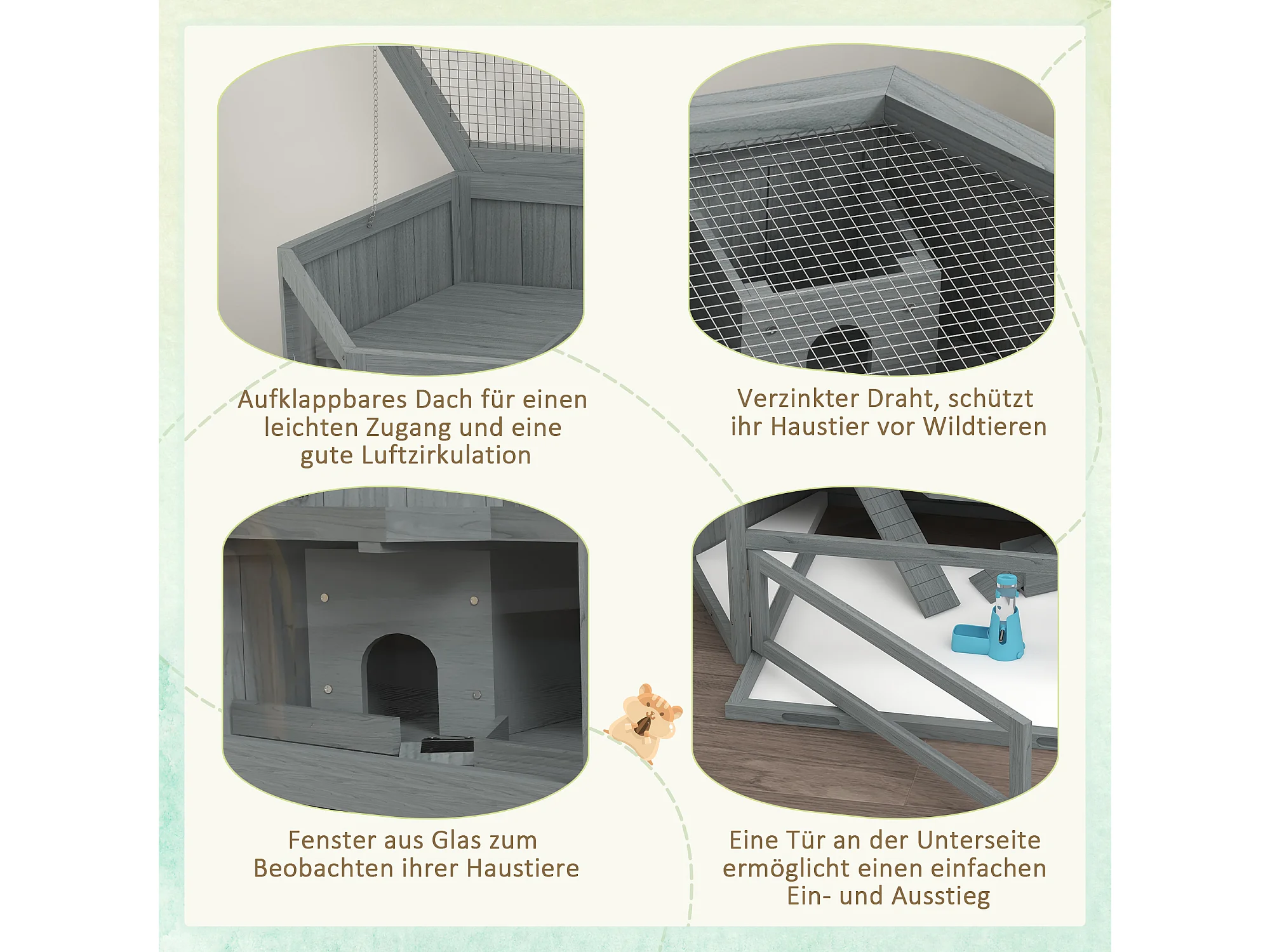 Aufklappbares Dach für einen leichten Zugang und eine gute Luftzirkulation

Verzinkter Draht, schützt ihr Haustier vor Wildtieren

Fenster aus Glas zum Beobachten ihrer Haustiere

Eine Tür an der Unterseite ermöglicht einen einfachen Ein- und Ausstieg