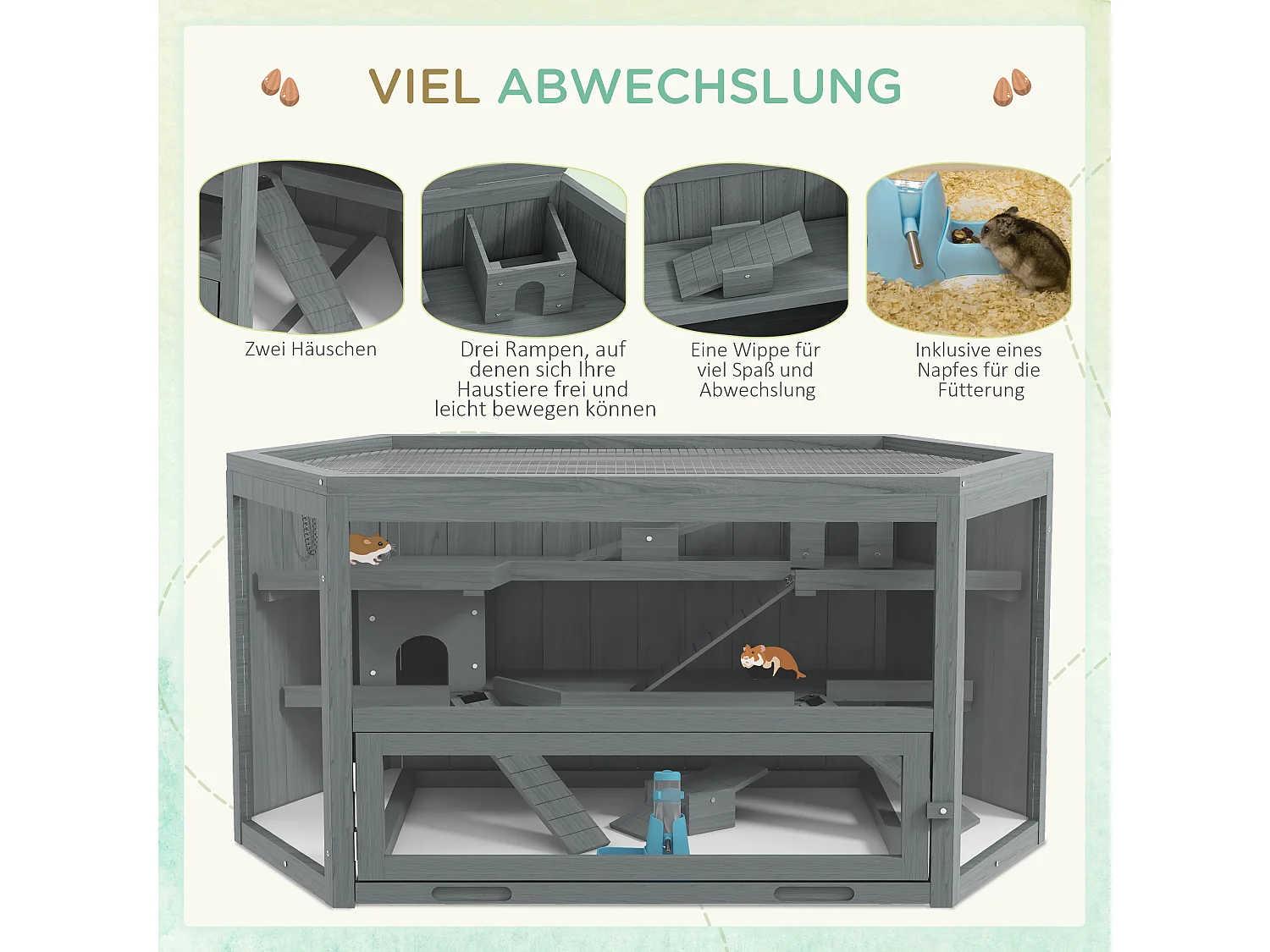 VIEL ABWECHSLUNG

Zwei Häuschen

Drei Rampen, auf denen sich Ihre Haustiere frei und leicht bewegen können

Eine Wippe für viel Spaß und Abwechslung

Inklusive eines Napfes für die Fütterung