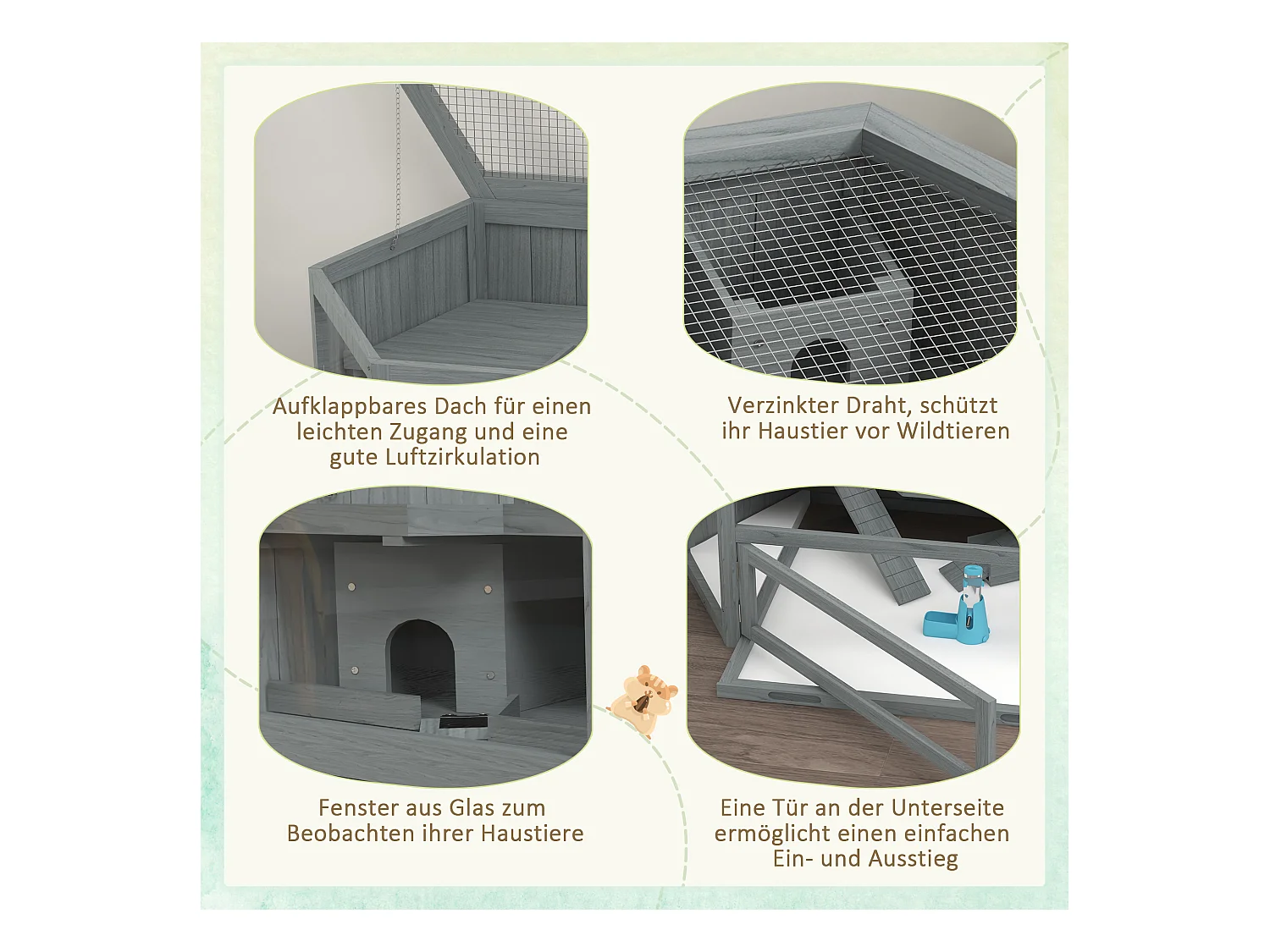 Aufklappbares Dach für einen leichten Zugang und eine gute Luftzirkulation

Verzinkter Draht, schützt ihr Haustier vor Wildtieren

Fenster aus Glas zum Beobachten ihrer Haustiere

Eine Tür an der Unterseite ermöglicht einen einfachen Ein- und Ausstieg