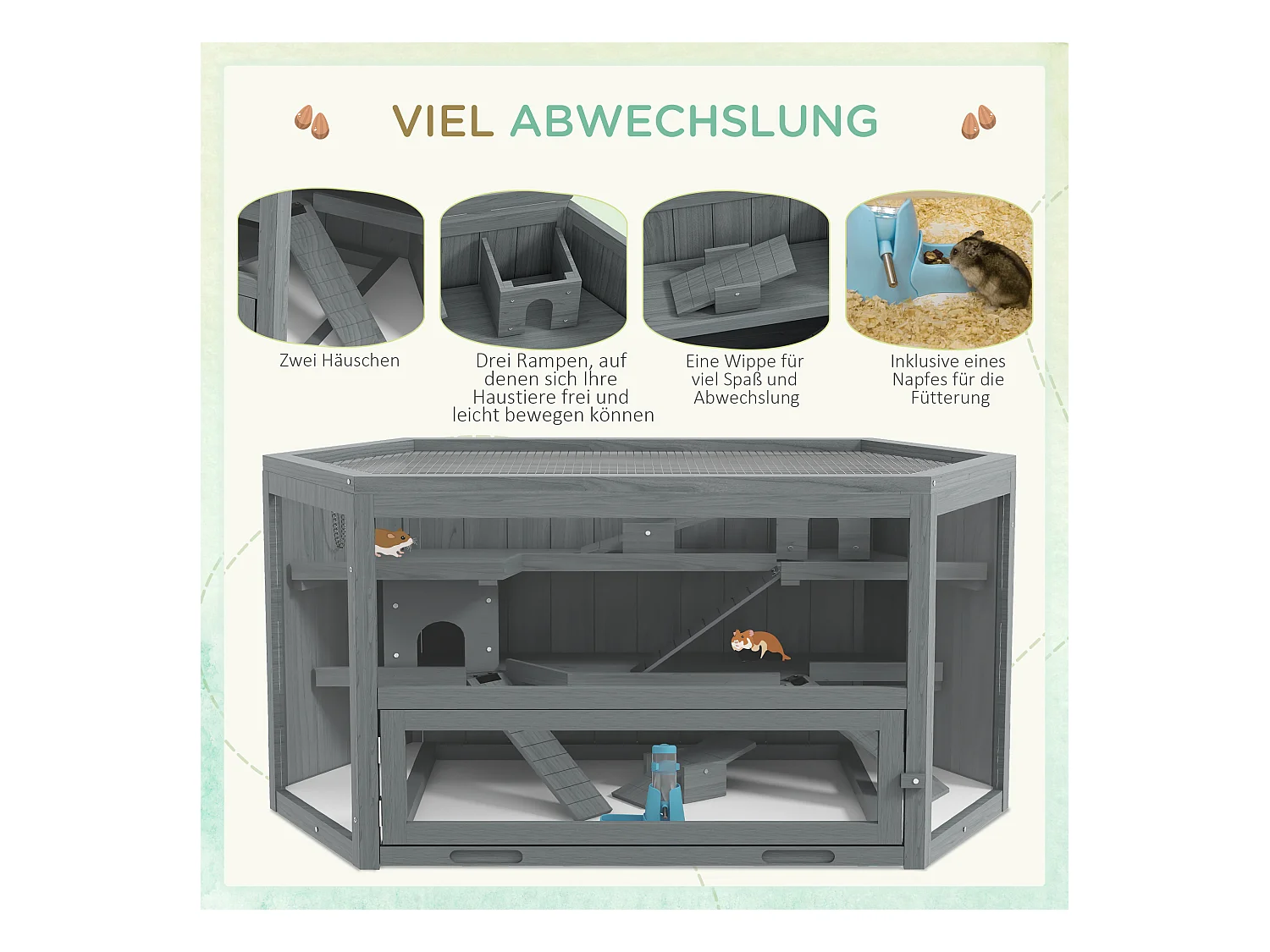 VIEL ABWECHSLUNG

Zwei Häuschen

Drei Rampen, auf denen sich Ihre Haustiere frei und leicht bewegen können

Eine Wippe für viel Spaß und Abwechslung

Inklusive eines Napfes für die Fütterung