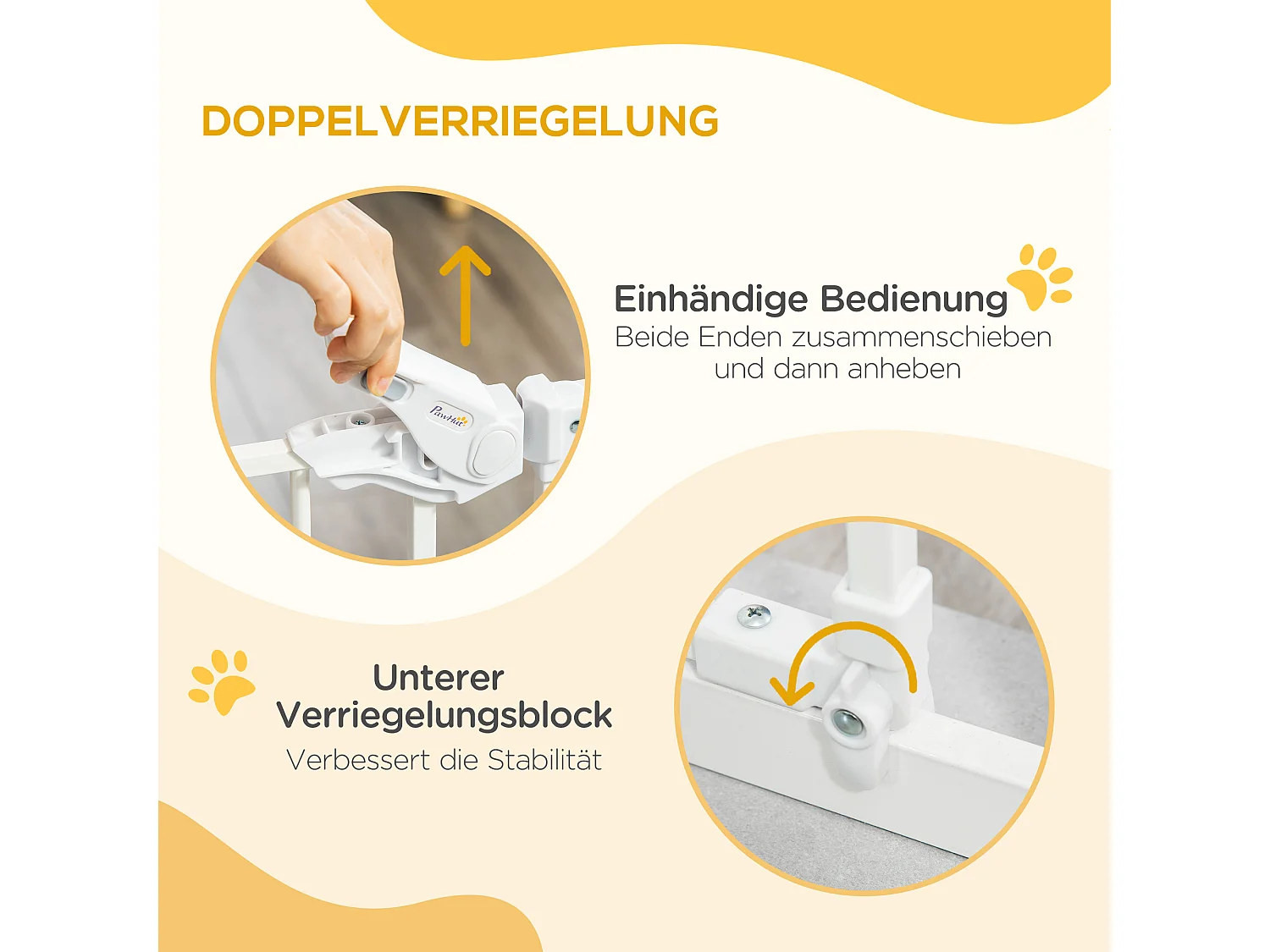 DOPPELVERRIEGELUNG

PawHut

Einhändige Bedienung
Beide Enden zusammenschieben und dann anheben

Unterer Verriegelungsblock
Verbessert die Stabilität