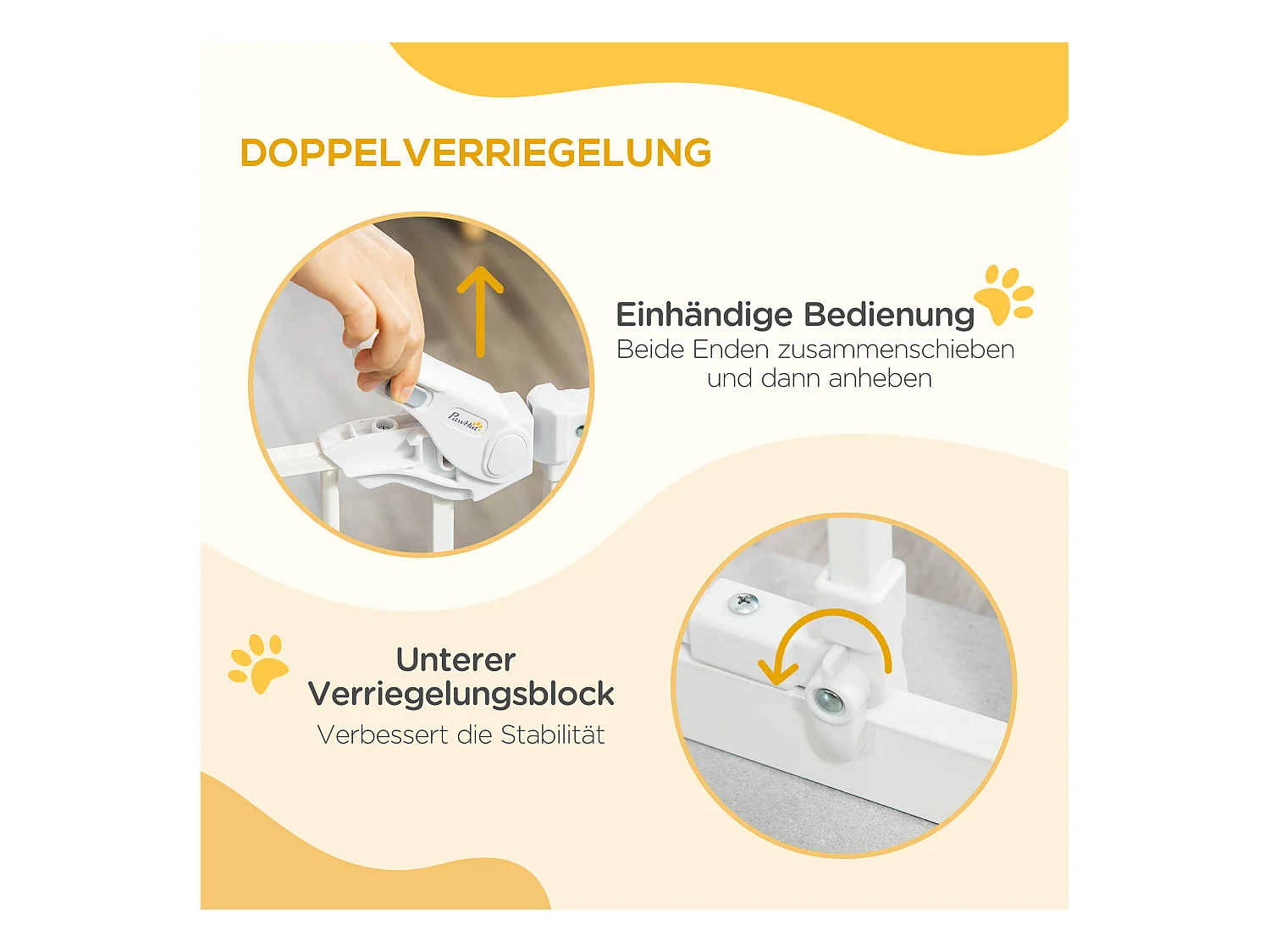 DOPPELVERRIEGELUNG

PawHut

Einhändige Bedienung
Beide Enden zusammenschieben und dann anheben

Unterer Verriegelungsblock
Verbessert die Stabilität