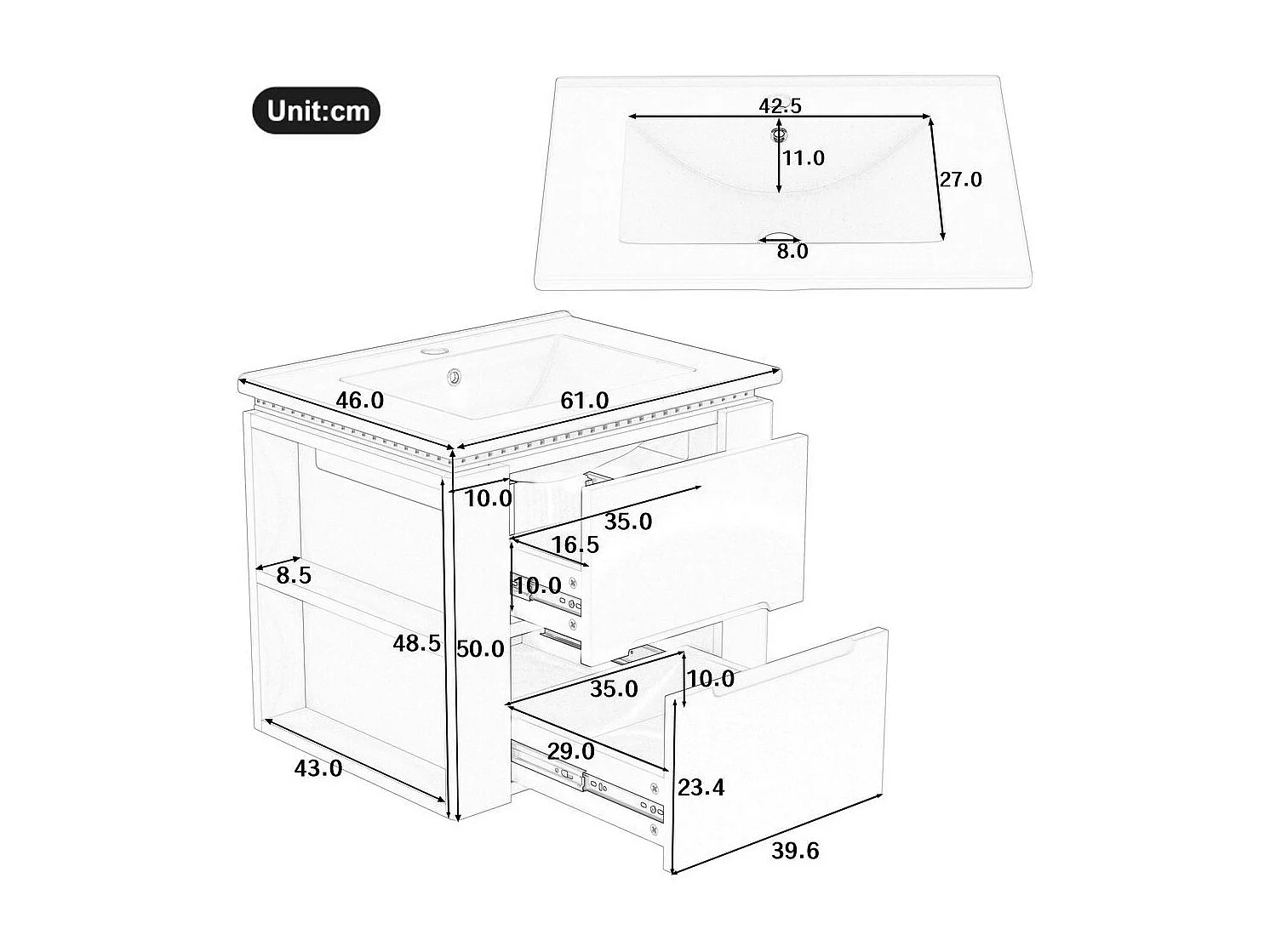 Unit:cm

42.5
11.0
27.0
8.0

46.0
61.0
10.0
35.0
16.5
8.5
10.0
48.5
50.0
35.0
10.0
29.0
43.0
23.4
39.6