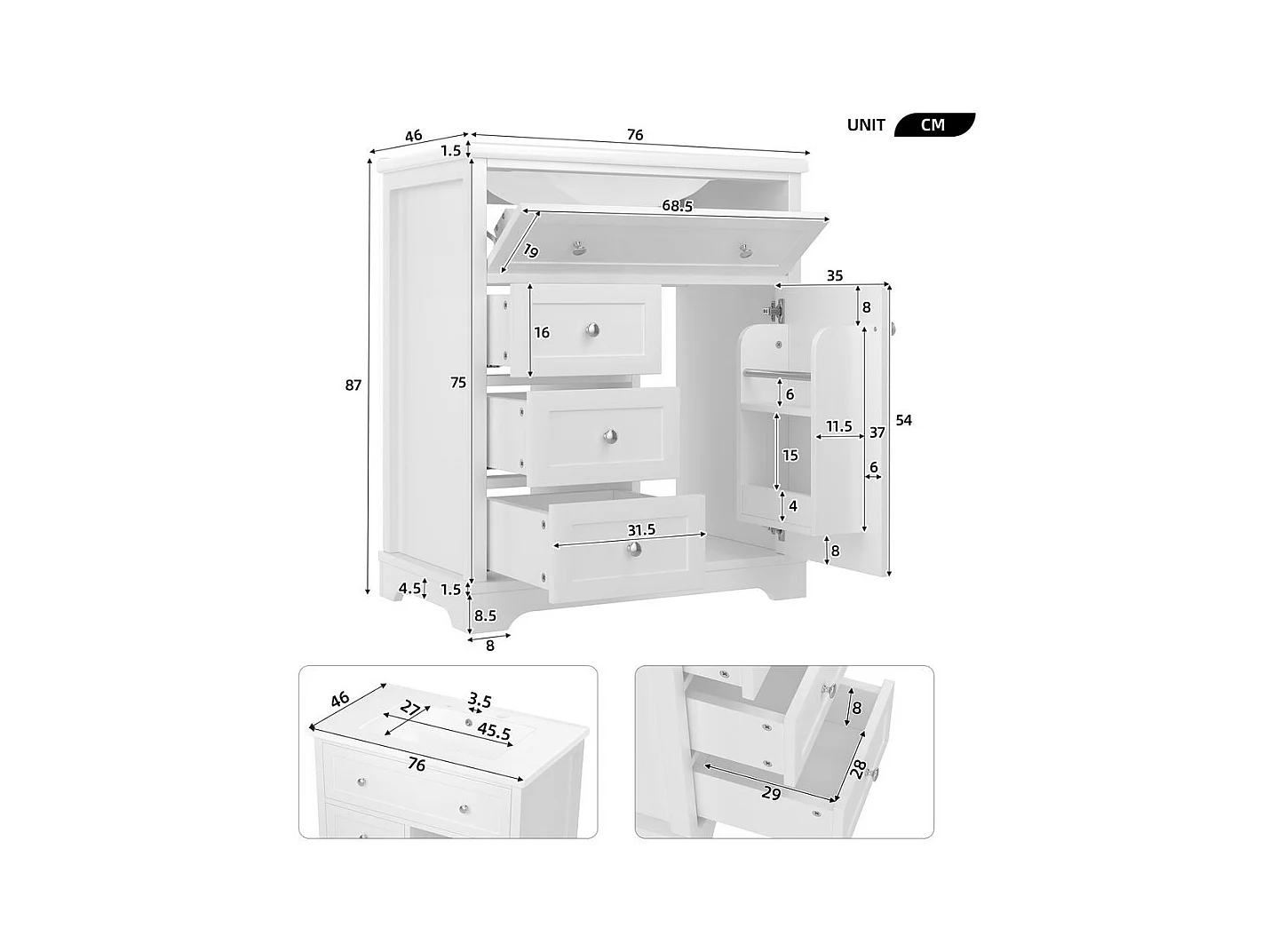 UNIT CM

46
76
1.5
68.5
19
35
8
16
87
75
6
11.5
37
54
15
6
4
31.5
8
4.5
1.5
8.5
8

46
3.5
27
45.5
76

8
28
29