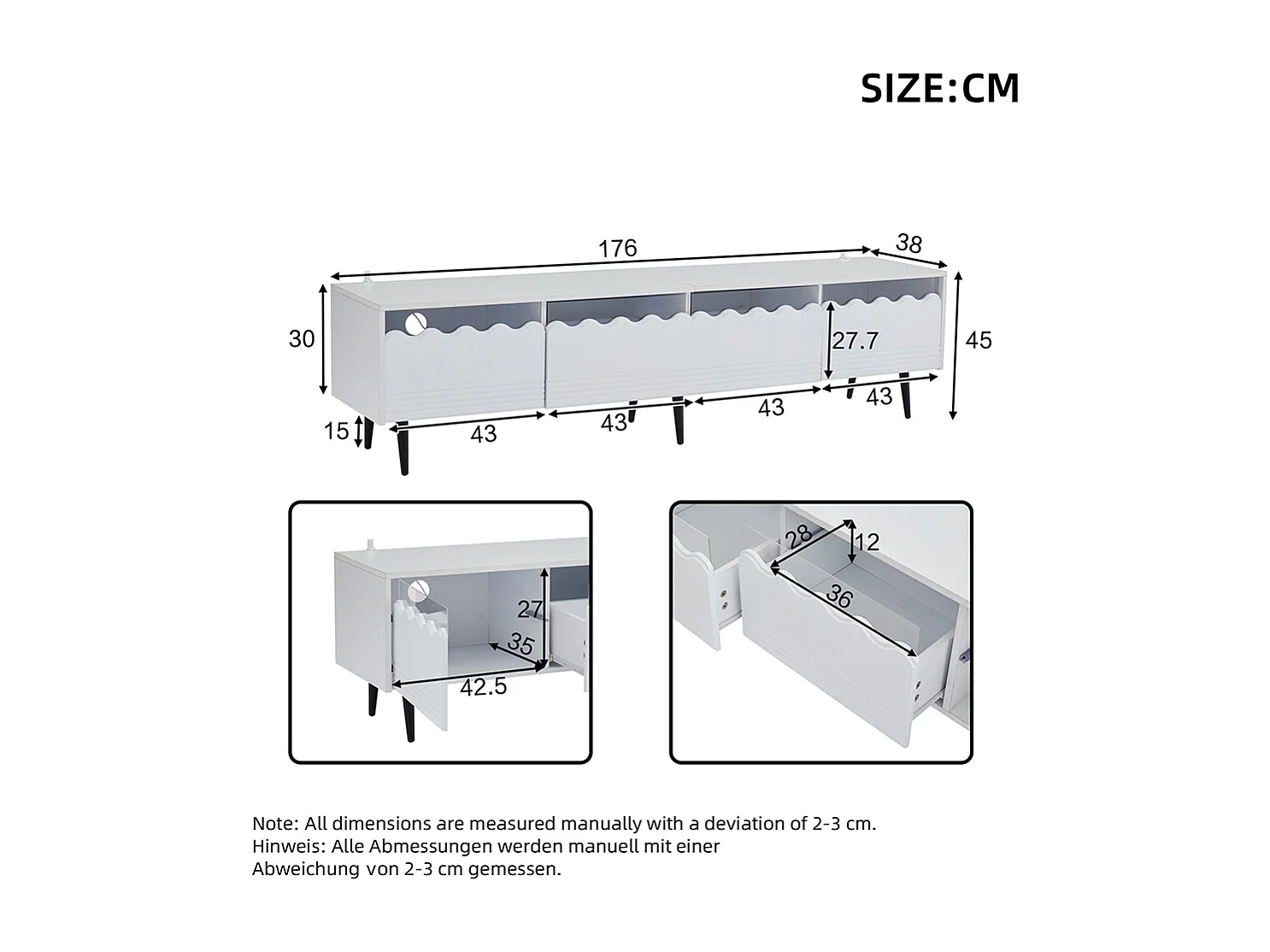 SIZE:CM

176
38
30
27.7
45
15
43
43
43
43

27
35
42.5

28
12
36

Note: All dimensions are measured manually with a deviation of 2-3 cm.
Hinweis: Alle Abmessungen werden manuell mit einer Abweichung von 2-3 cm gemessen.