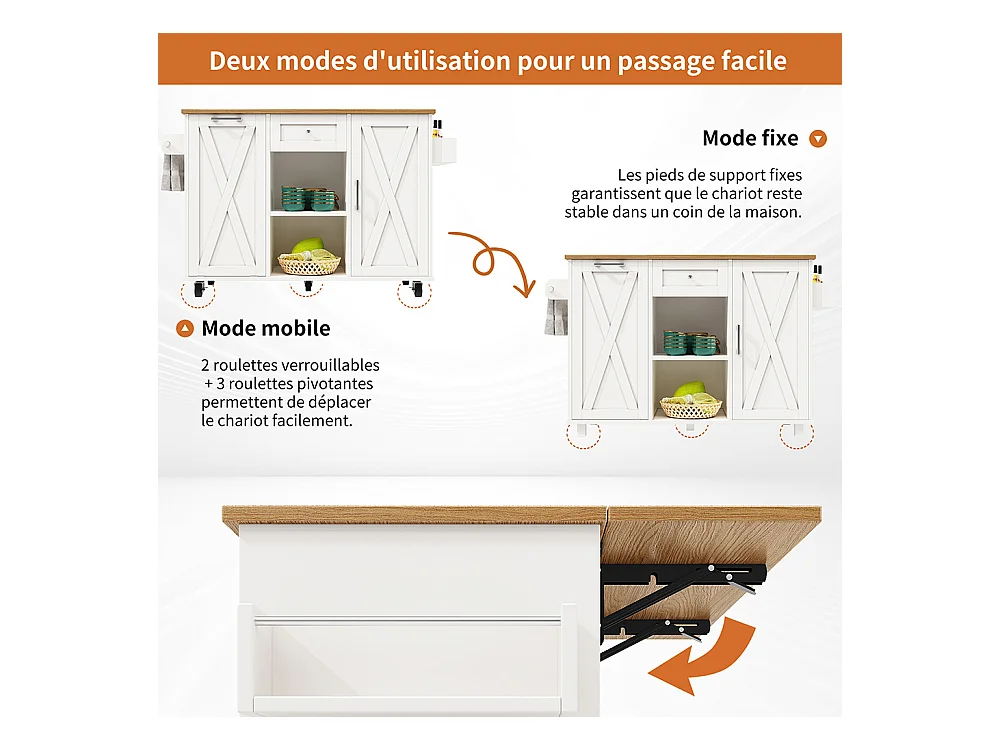 Deux modes d'utilisation pour un passage facile

Mode fixe

Les pieds de support fixes garantissent que le chariot reste stable dans un coin de la maison.

Mode mobile

2 roulettes verrouillables + 3 roulettes pivotantes permettent de déplacer le chariot facilement.