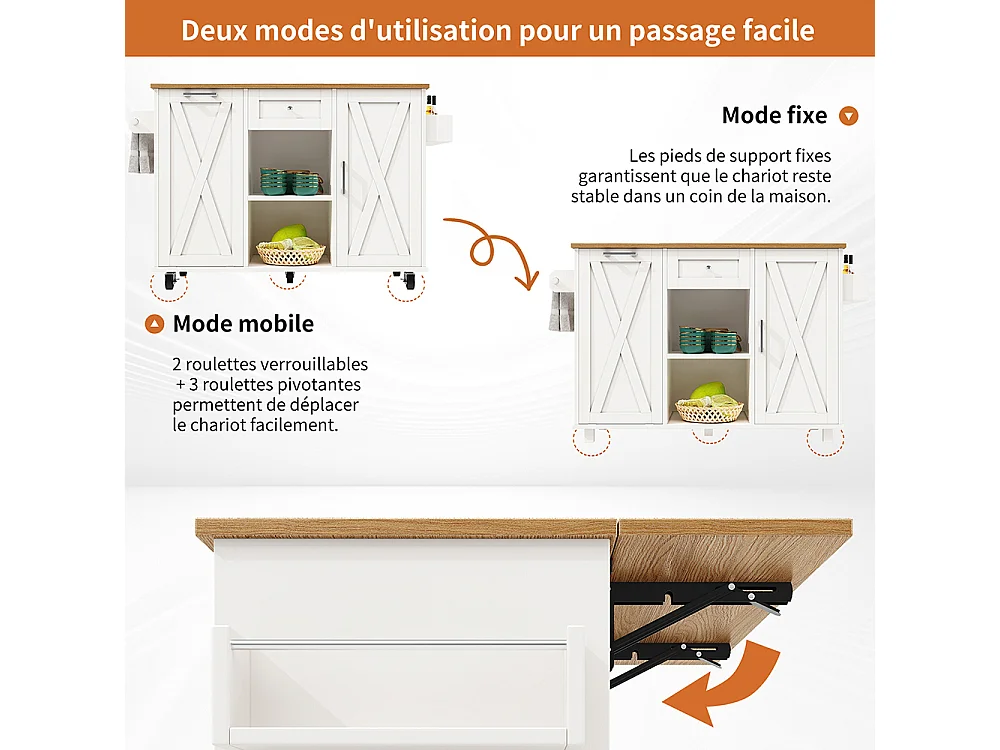 Deux modes d'utilisation pour un passage facile

Mode fixe

Les pieds de support fixes garantissent que le chariot reste stable dans un coin de la maison.

Mode mobile

2 roulettes verrouillables + 3 roulettes pivotantes permettent de déplacer le chariot facilement.