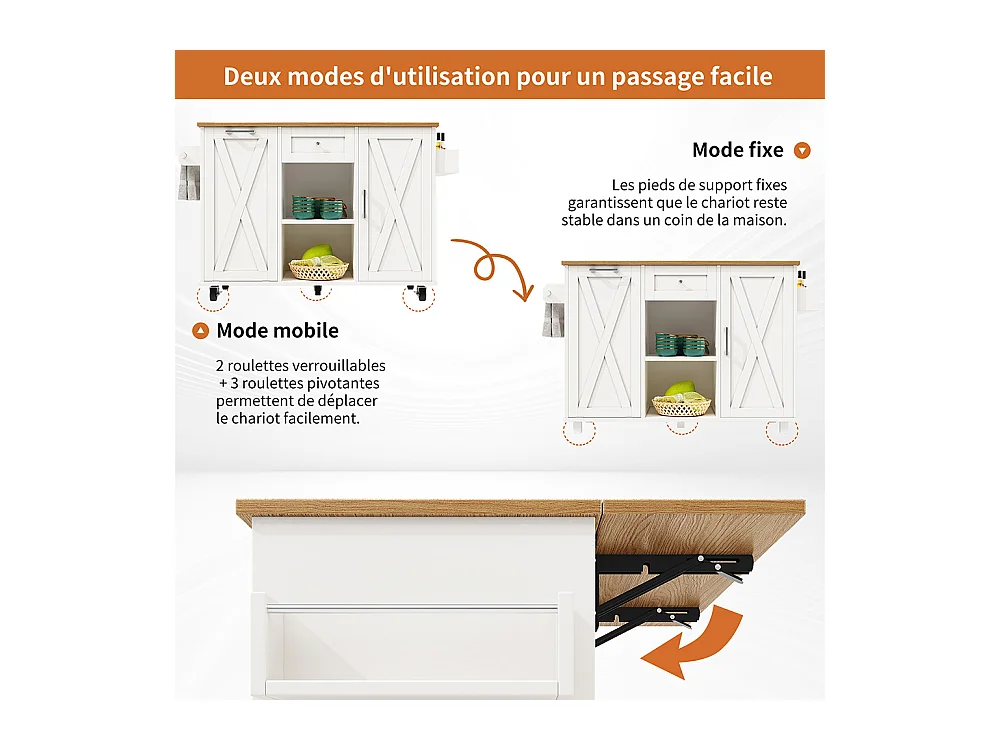 Deux modes d'utilisation pour un passage facile

Mode fixe

Les pieds de support fixes garantissent que le chariot reste stable dans un coin de la maison.

Mode mobile

2 roulettes verrouillables + 3 roulettes pivotantes permettent de déplacer le chariot facilement.