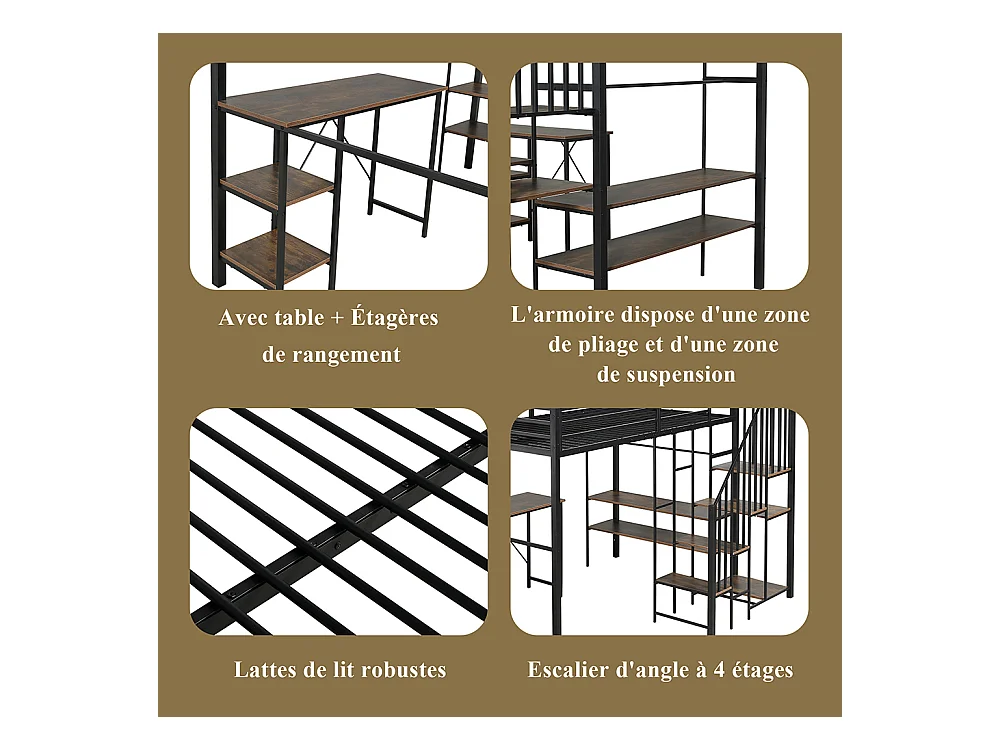 Avec table + Étagères de rangement

L'armoire dispose d'une zone de pliage et d'une zone de suspension

Lattes de lit robustes

Escalier d'angle à 4 étages