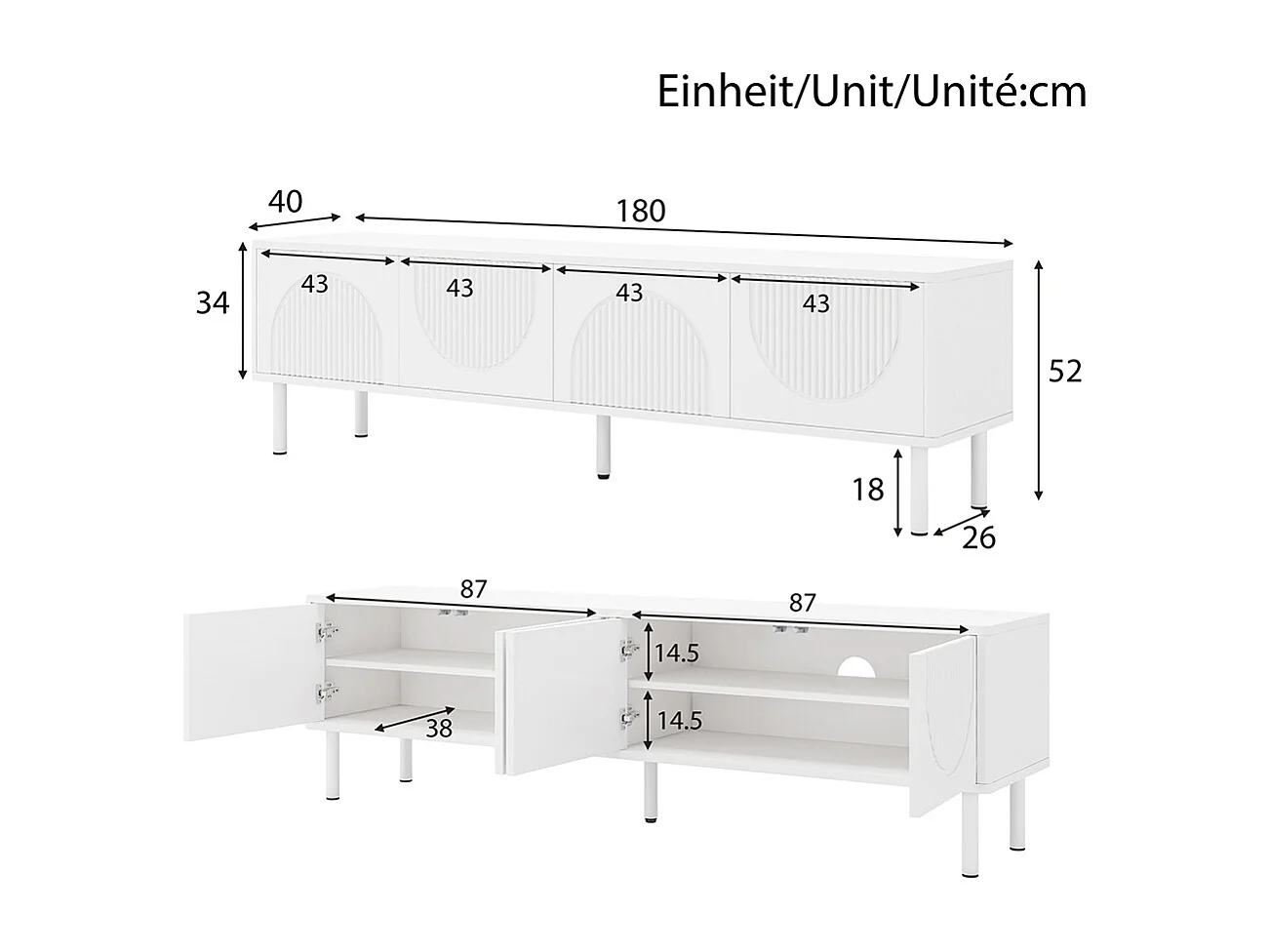 Einheit/Unit/Unité:cm

40
180
34
43
43
43
43
52
18
26

87
87
14.5
14.5
38