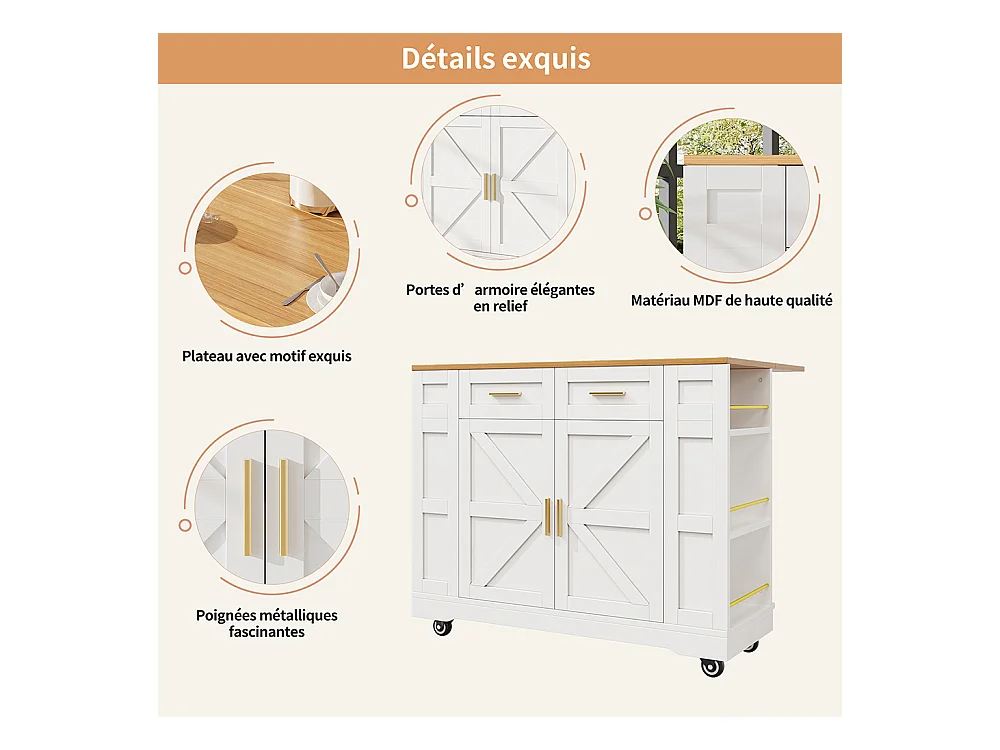 Détails exquis

Plateau avec motif exquis

Portes d' armoire élégantes en relief

Matériau MDF de haute qualité

Poignées métalliques fascinantes