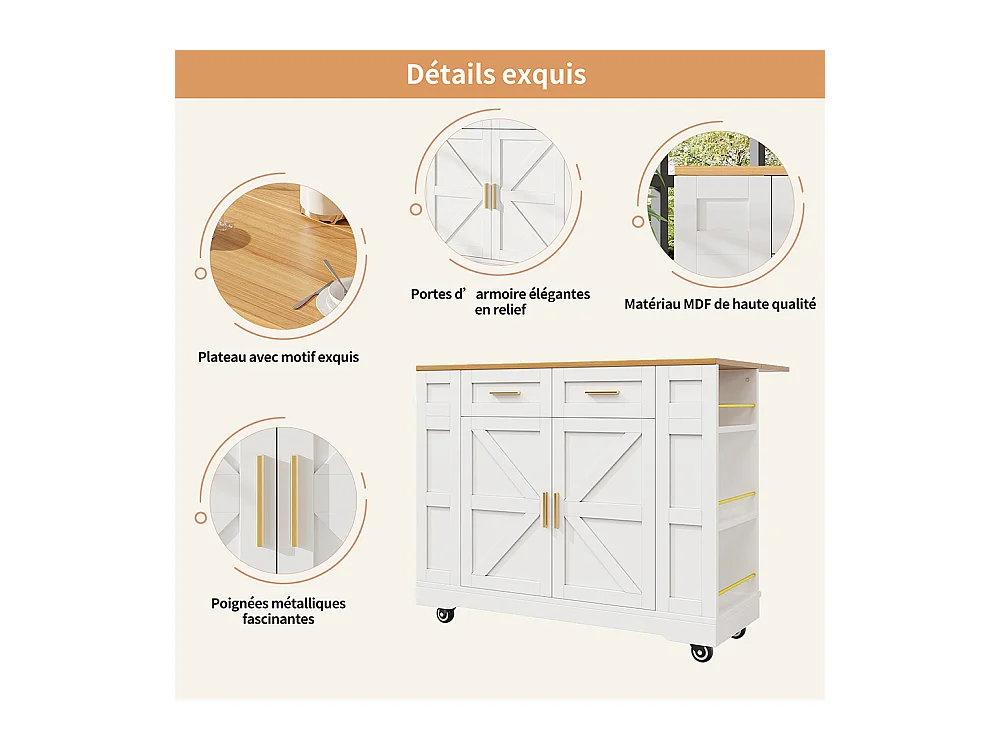 Détails exquis

Portes d' armoire élégantes en relief

Matériau MDF de haute qualité

Plateau avec motif exquis

Poignées métalliques fascinantes