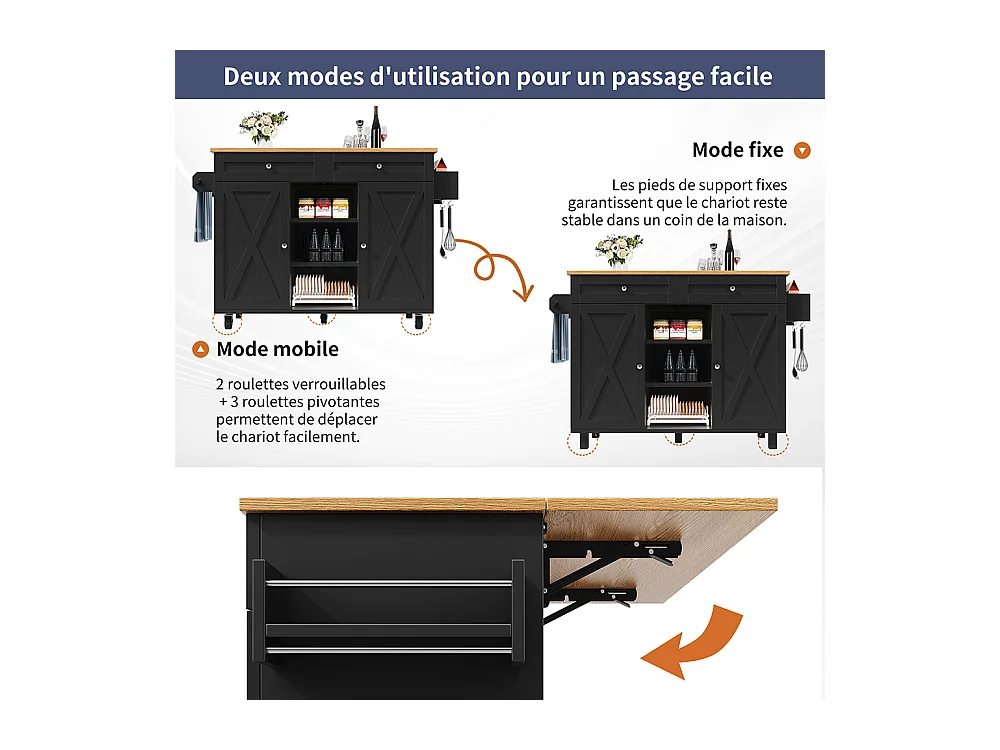 Deux modes d'utilisation pour un passage facile

Mode fixe

Les pieds de support fixes garantissent que le chariot reste stable dans un coin de la maison.

Mode mobile

2 roulettes verrouillables + 3 roulettes pivotantes permettent de déplacer le chariot facilement.