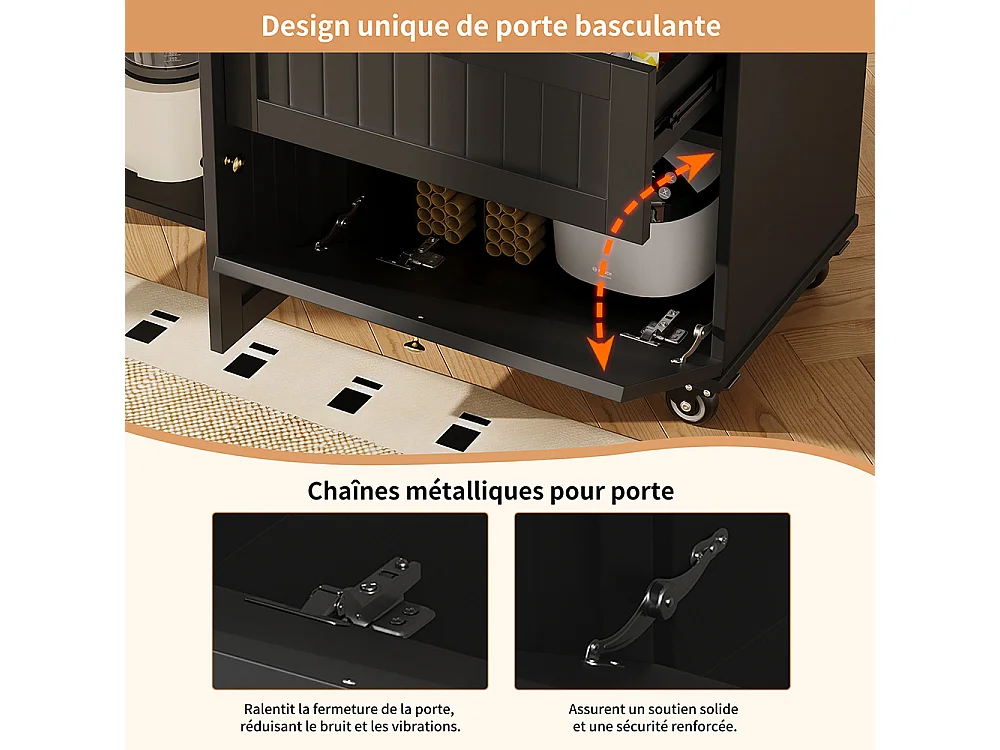 Design unique de porte basculante

Chaînes métalliques pour porte

Ralentit la fermeture de la porte, réduisant le bruit et les vibrations.

Assurent un soutien solide et une sécurité renforcée.