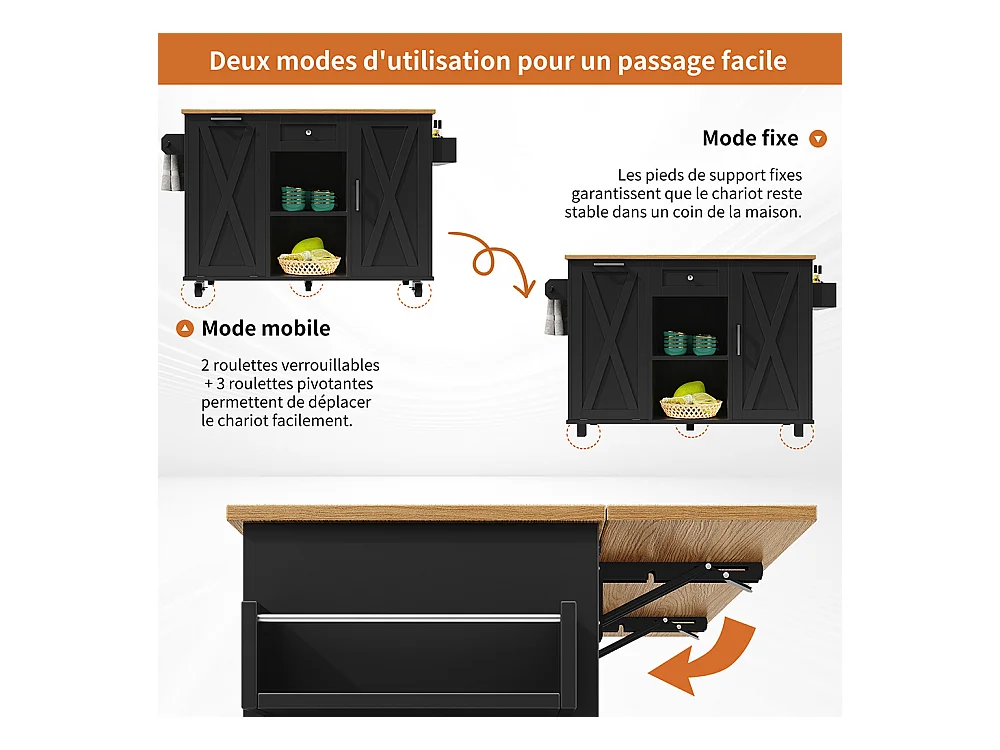 Deux modes d'utilisation pour un passage facile

Mode fixe

Les pieds de support fixes garantissent que le chariot reste stable dans un coin de la maison.

Mode mobile

2 roulettes verrouillables + 3 roulettes pivotantes permettent de déplacer le chariot facilement.