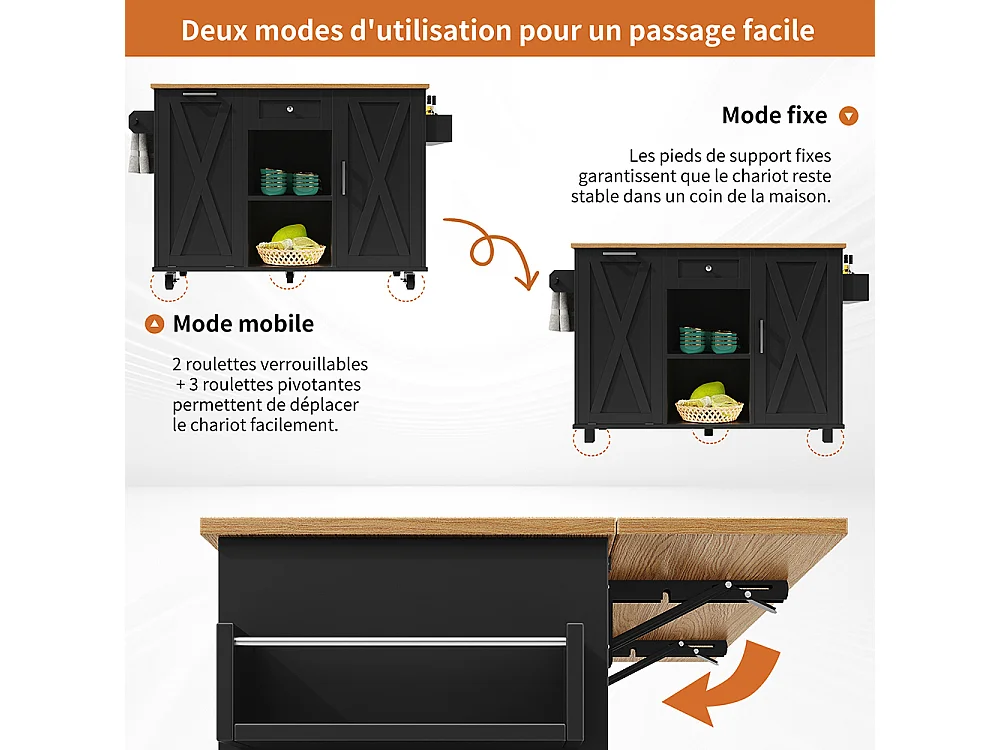 Deux modes d'utilisation pour un passage facile

Mode fixe

Les pieds de support fixes garantissent que le chariot reste stable dans un coin de la maison.

Mode mobile

2 roulettes verrouillables + 3 roulettes pivotantes permettent de déplacer le chariot facilement.