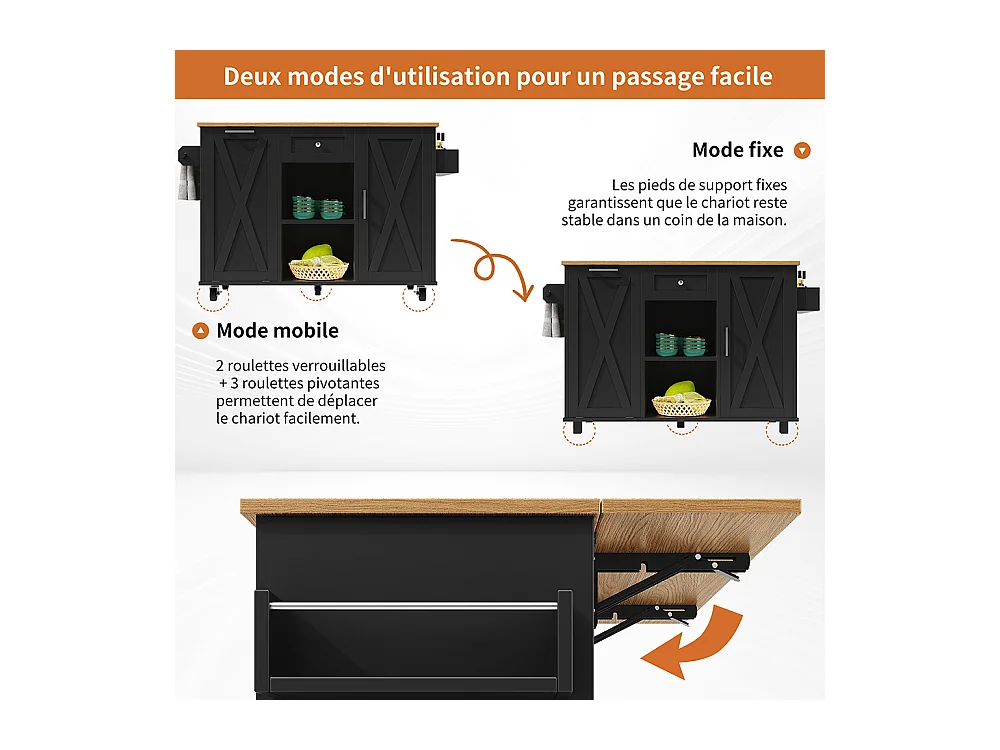 Deux modes d'utilisation pour un passage facile

Mode fixe

Les pieds de support fixes garantissent que le chariot reste stable dans un coin de la maison.

Mode mobile

2 roulettes verrouillables + 3 roulettes pivotantes permettent de déplacer le chariot facilement.