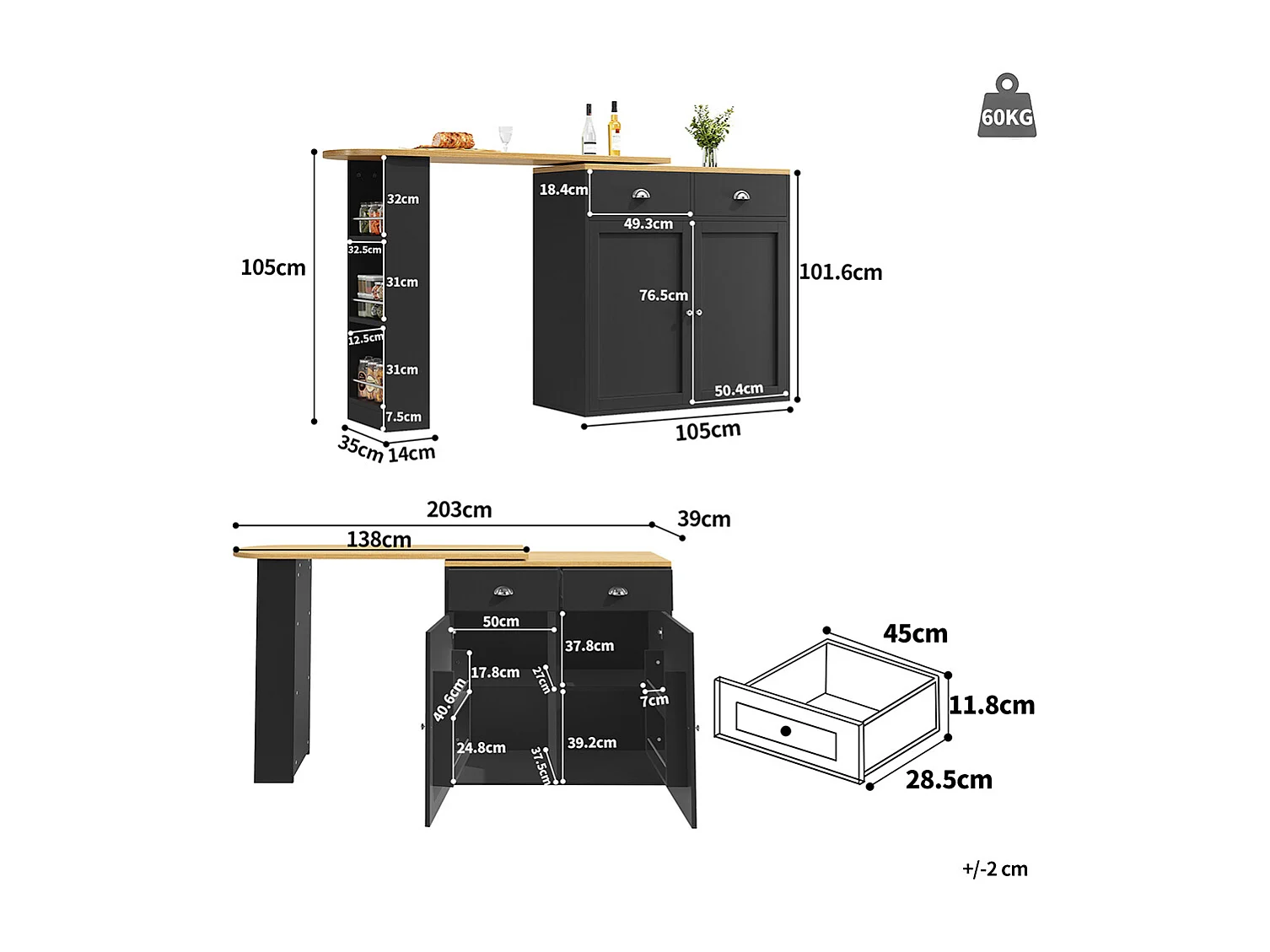 60KG

105cm

32cm

32.5cm

31cm

12.5cm

31cm

7.5cm

35cm

14cm

18.4cm

49.3cm

76.5cm

50.4cm

101.6cm

105cm

203cm

39cm

138cm

50cm

37.8cm

17.8cm

27cm

7cm

40.6cm

24.8cm

37.5cm

39.2cm

45cm

11.8cm

28.5cm

+/-2 cm