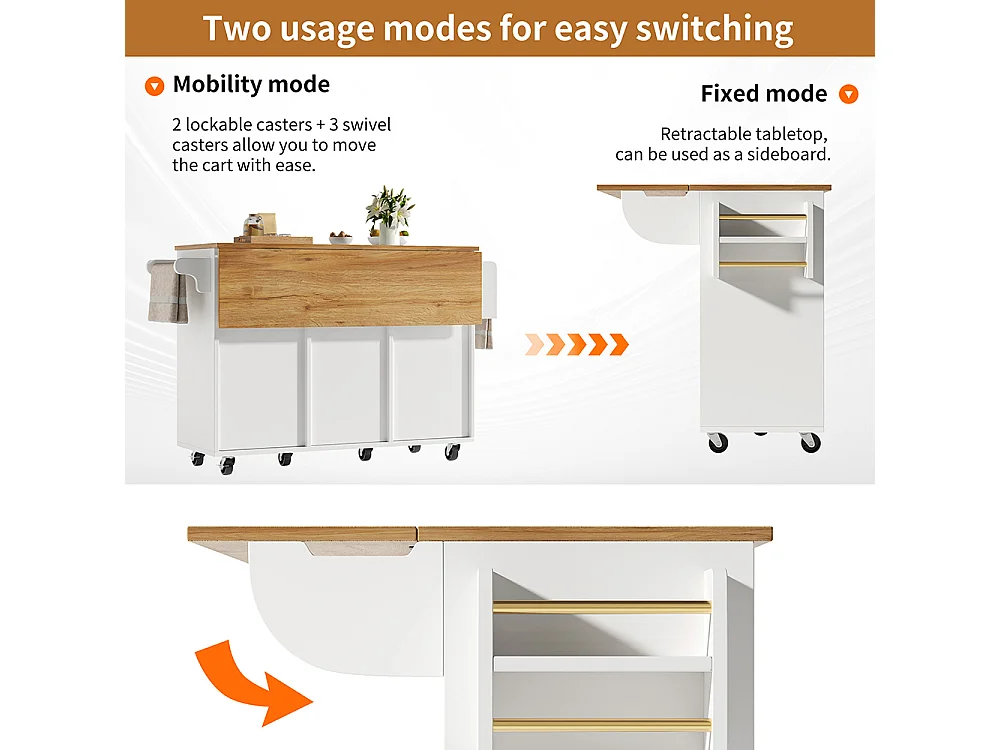 Two usage modes for easy switching

Mobility mode

2 lockable casters + 3 swivel casters allow you to move the cart with ease.

Fixed mode

Retractable tabletop, can be used as a sideboard.