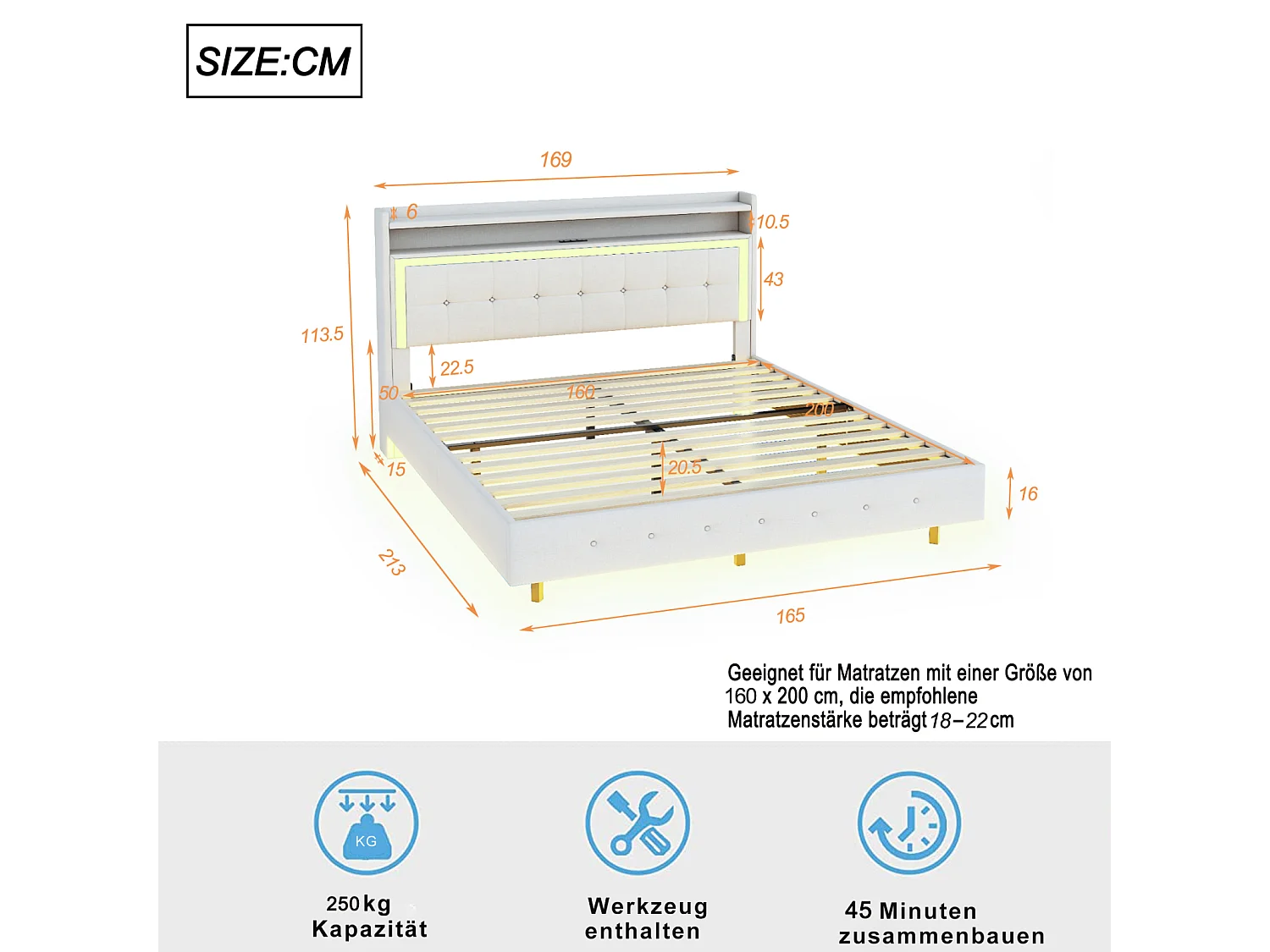 SIZE:CM

169

6

10.5

43

113.5

22.5

50

160

200

15

20.5

16

213

165

Geeignet für Matratzen mit einer Größe von 160 x 200 cm, die empfohlene Matratzenstärke beträgt 18–22 cm

KG

250 kg
Kapazität

Werkzeug
enthalten

45 Minuten
zusammenbauen