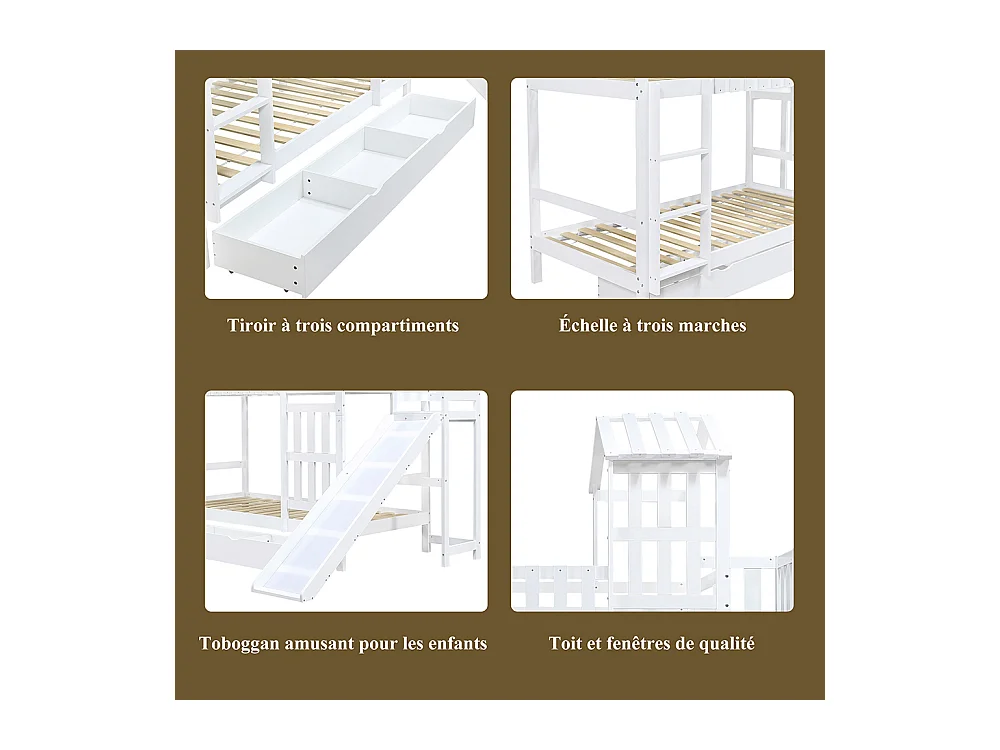 Tiroir à trois compartiments

Échelle à trois marches

Toboggan amusant pour les enfants

Toit et fenêtres de qualité