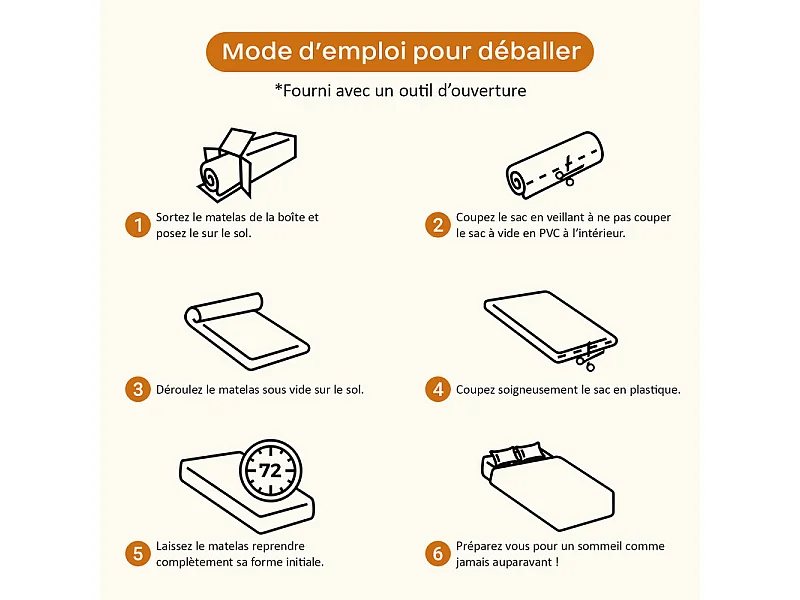 Mode d'emploi pour déballer

*Fourni avec un outil d'ouverture

1 Sortez le matelas de la boîte et posez le sur le sol.

2 Coupez le sac en veillant à ne pas couper le sac à vide en PVC à l'intérieur.

3 Déroulez le matelas sous vide sur le sol.

4 Coupez soigneusement le sac en plastique.

72

5 Laissez le matelas reprendre complètement sa forme initiale.

6 Préparez vous pour un sommeil comme jamais auparavant !