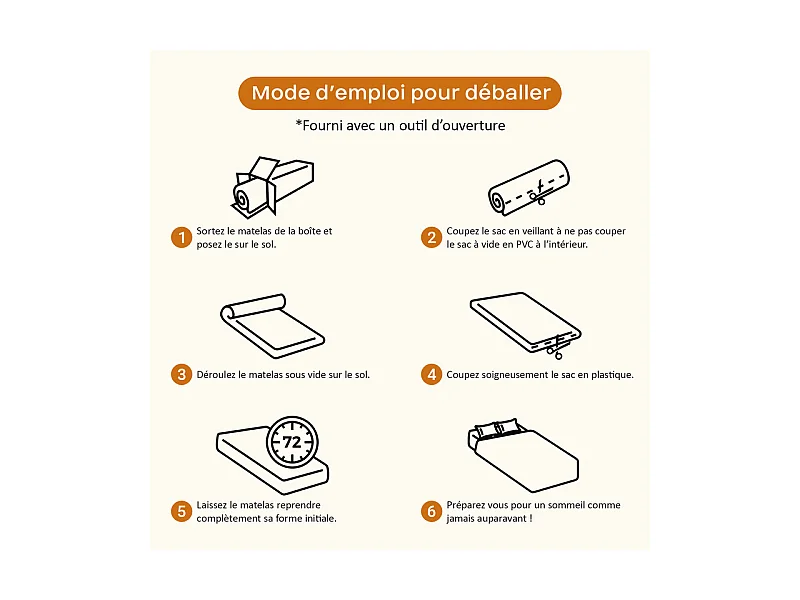 Mode d'emploi pour déballer

*Fourni avec un outil d'ouverture

1 Sortez le matelas de la boîte et posez le sur le sol.

2 Coupez le sac en veillant à ne pas couper le sac à vide en PVC à l'intérieur.

3 Déroulez le matelas sous vide sur le sol.

4 Coupez soigneusement le sac en plastique.

72

5 Laissez le matelas reprendre complètement sa forme initiale.

6 Préparez vous pour un sommeil comme jamais auparavant !