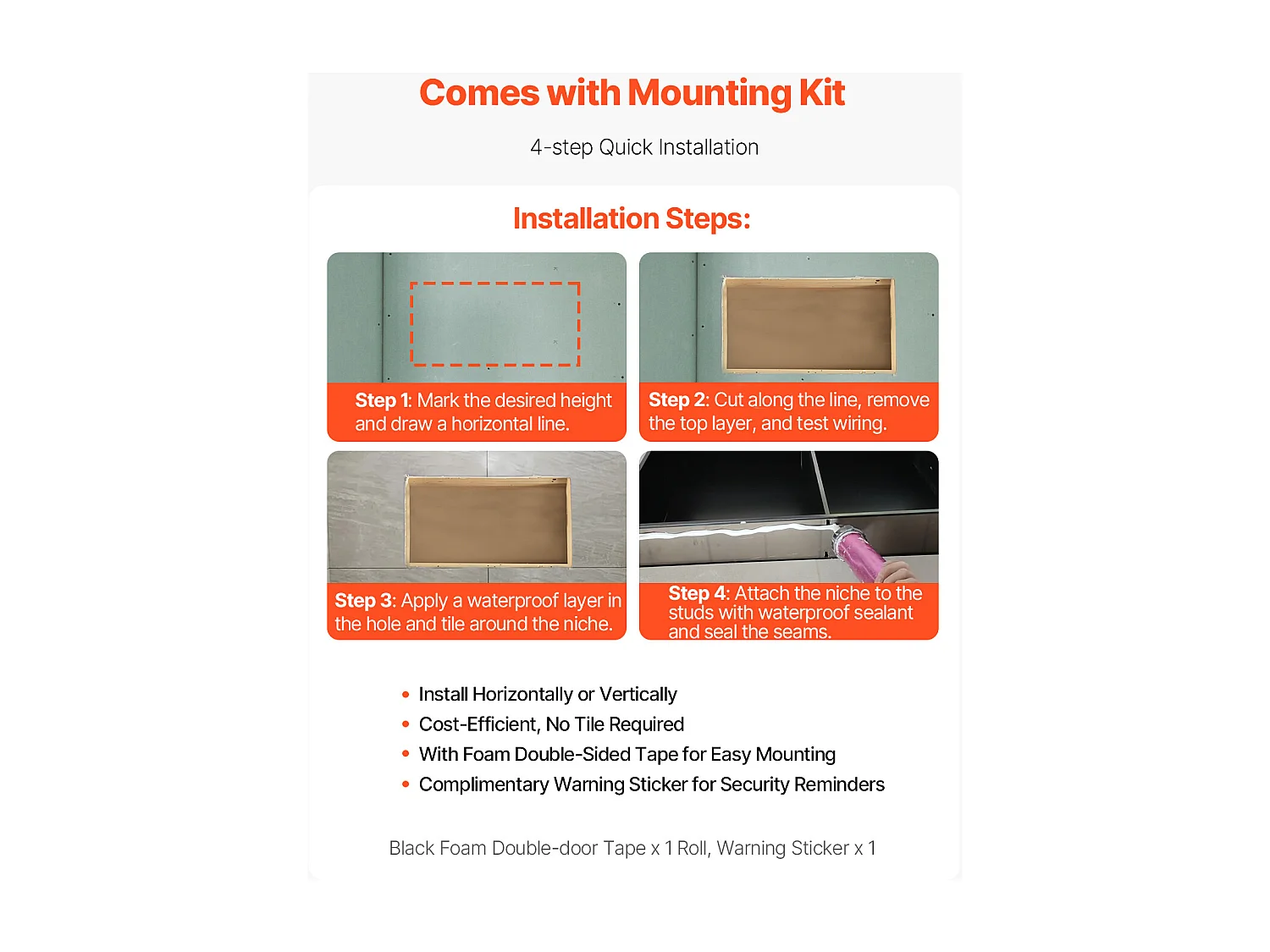 Comes with Mounting Kit

4-step Quick Installation

Installation Steps:

Step 1: Mark the desired height and draw a horizontal line.

Step 2: Cut along the line, remove the top layer, and test wiring.

Step 3: Apply a waterproof layer in the hole and tile around the niche.

Step 4: Attach the niche to the studs with waterproof sealant and seal the seams.

• Install Horizontally or Vertically
• Cost-Efficient, No Tile Required
• With Foam Double-Sided Tape for Easy Mounting
• Complimentary Warning Sticker for Security Reminders

Black Foam Double-door Tape x 1 Roll, Warning Sticker x 1