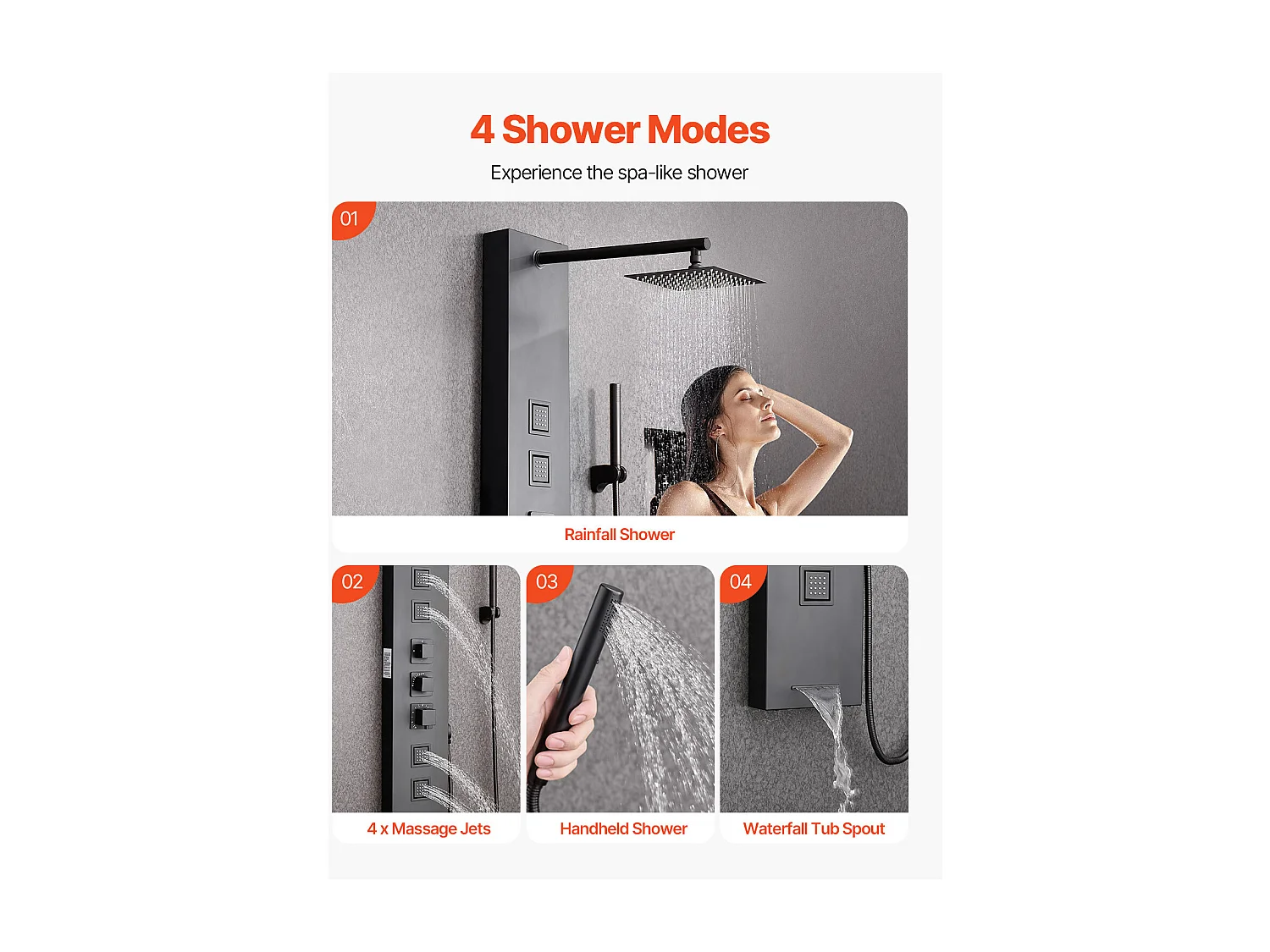 4 Shower Modes

Experience the spa-like shower

01

Rainfall Shower

02

4 x Massage Jets

03

Handheld Shower

04

Waterfall Tub Spout