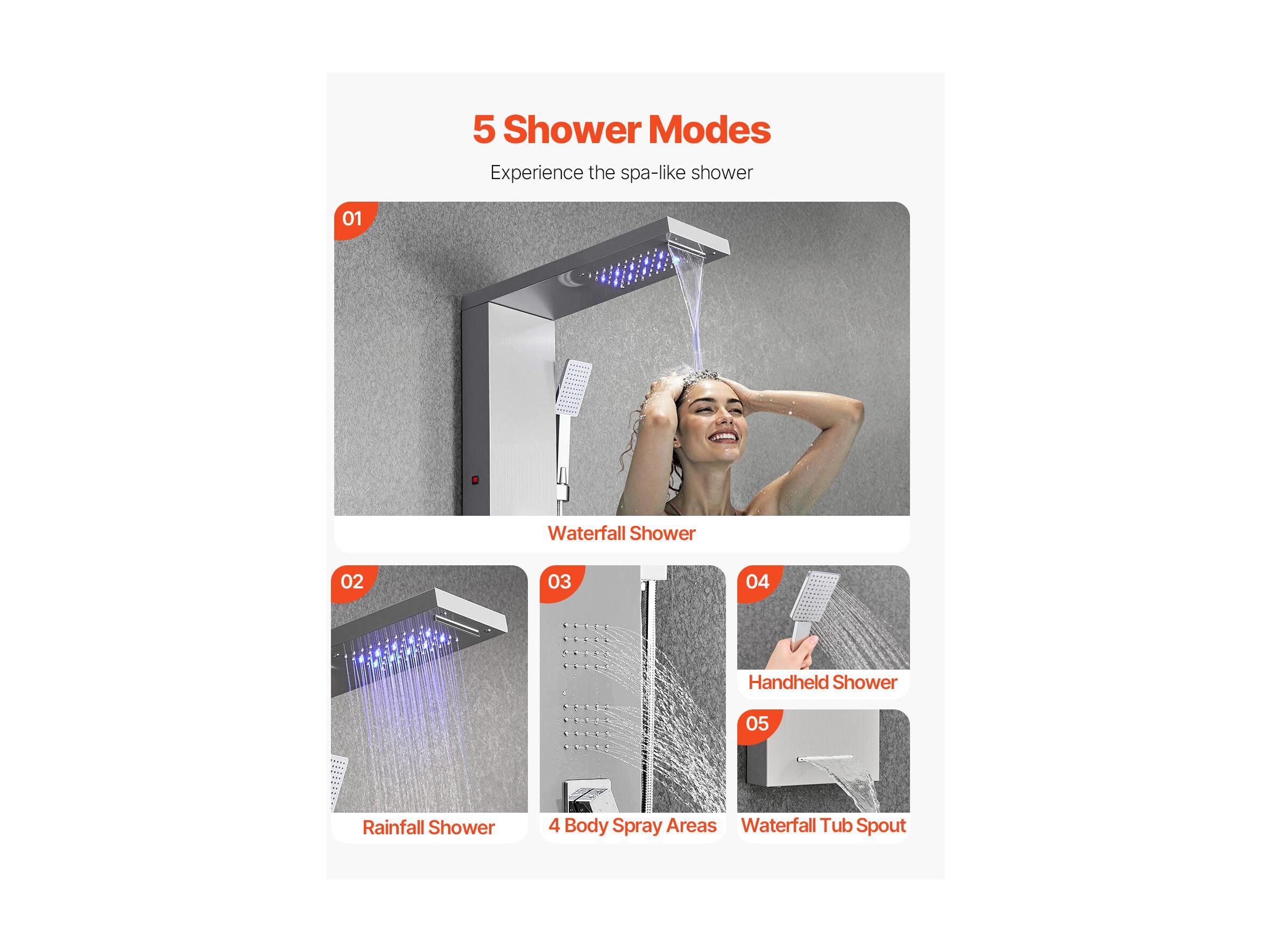 5 Shower Modes

Experience the spa-like shower

01

Waterfall Shower

02

Rainfall Shower

03

4 Body Spray Areas

04

Handheld Shower

05

Waterfall Tub Spout