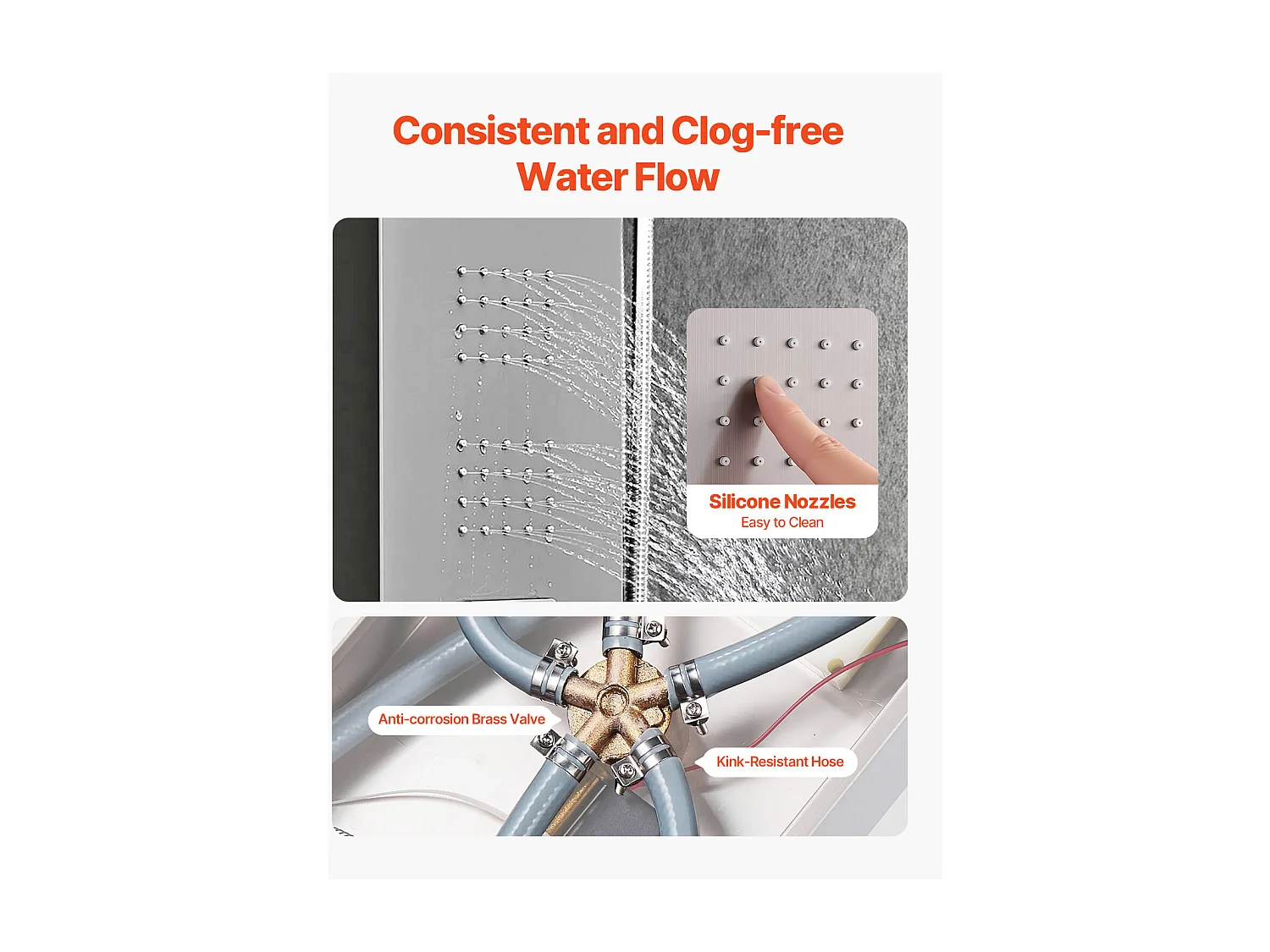 Consistent and Clog-free Water Flow

Silicone Nozzles
Easy to Clean

Anti-corrosion Brass Valve

Kink-Resistant Hose