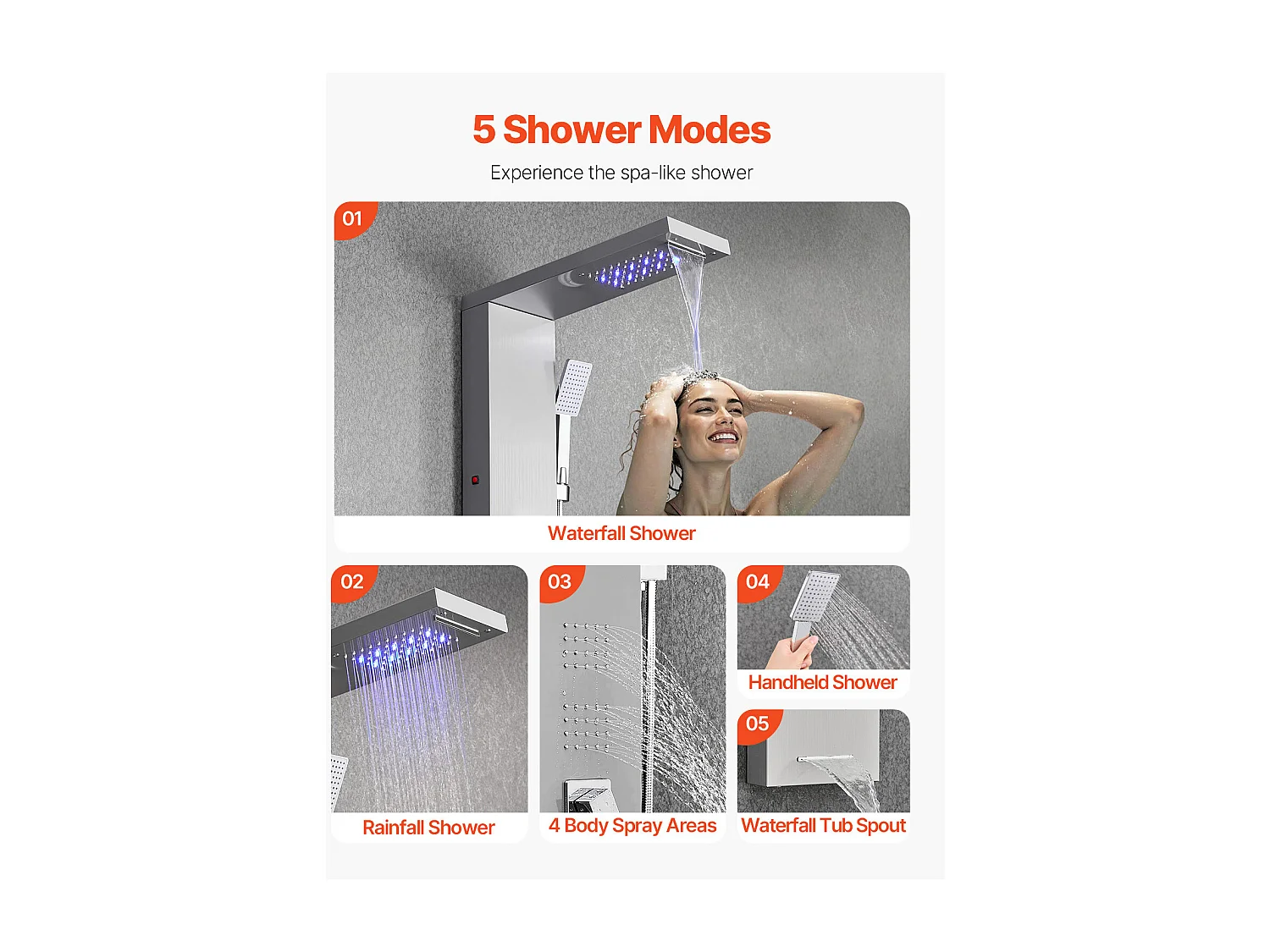 5 Shower Modes

Experience the spa-like shower

01

Waterfall Shower

02

Rainfall Shower

03

4 Body Spray Areas

04

Handheld Shower

05

Waterfall Tub Spout