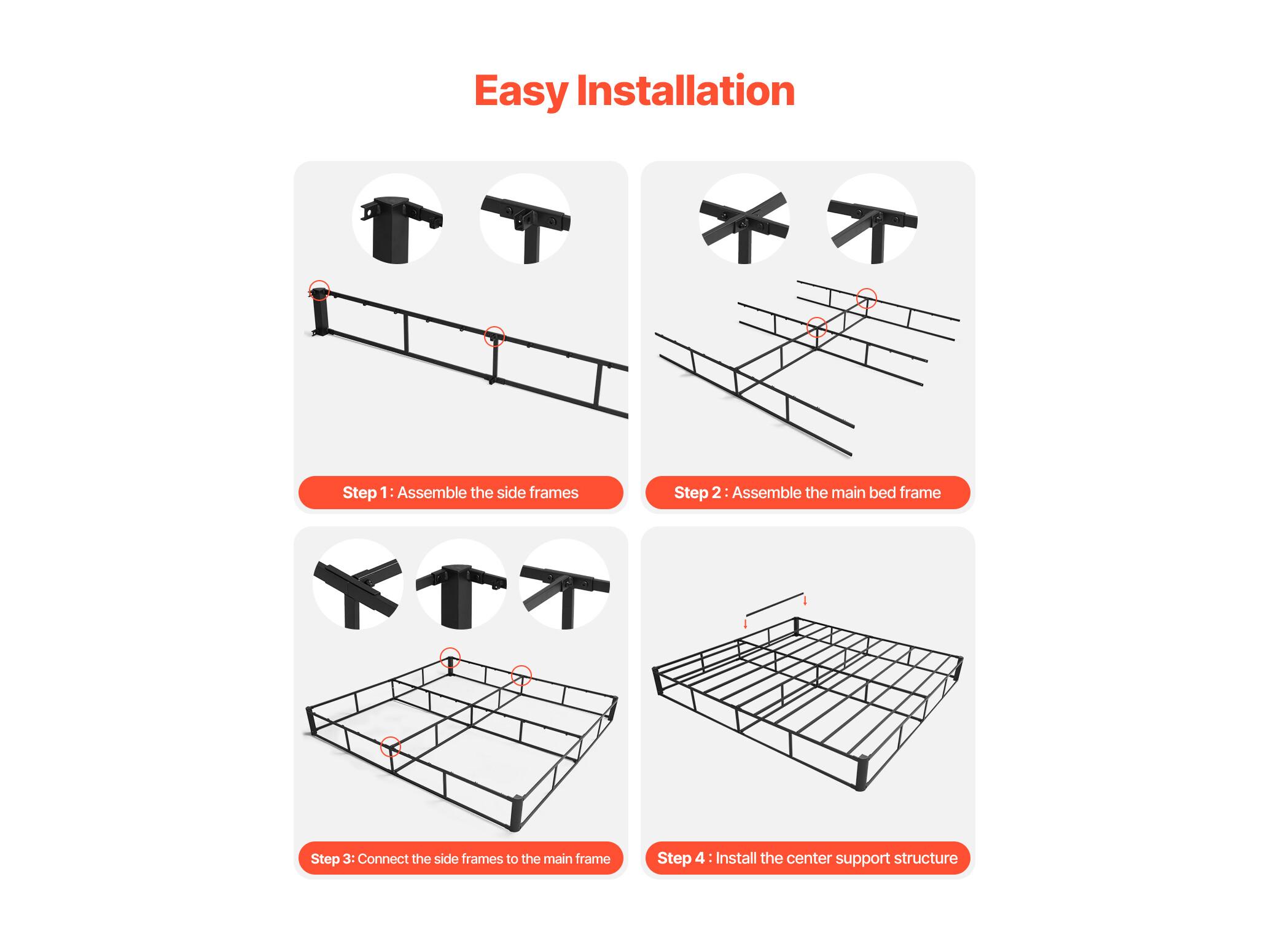 Easy Installation

Step 1 : Assemble the side frames

Step 2 : Assemble the main bed frame

Step 3: Connect the side frames to the main frame

Step 4 : Install the center support structure