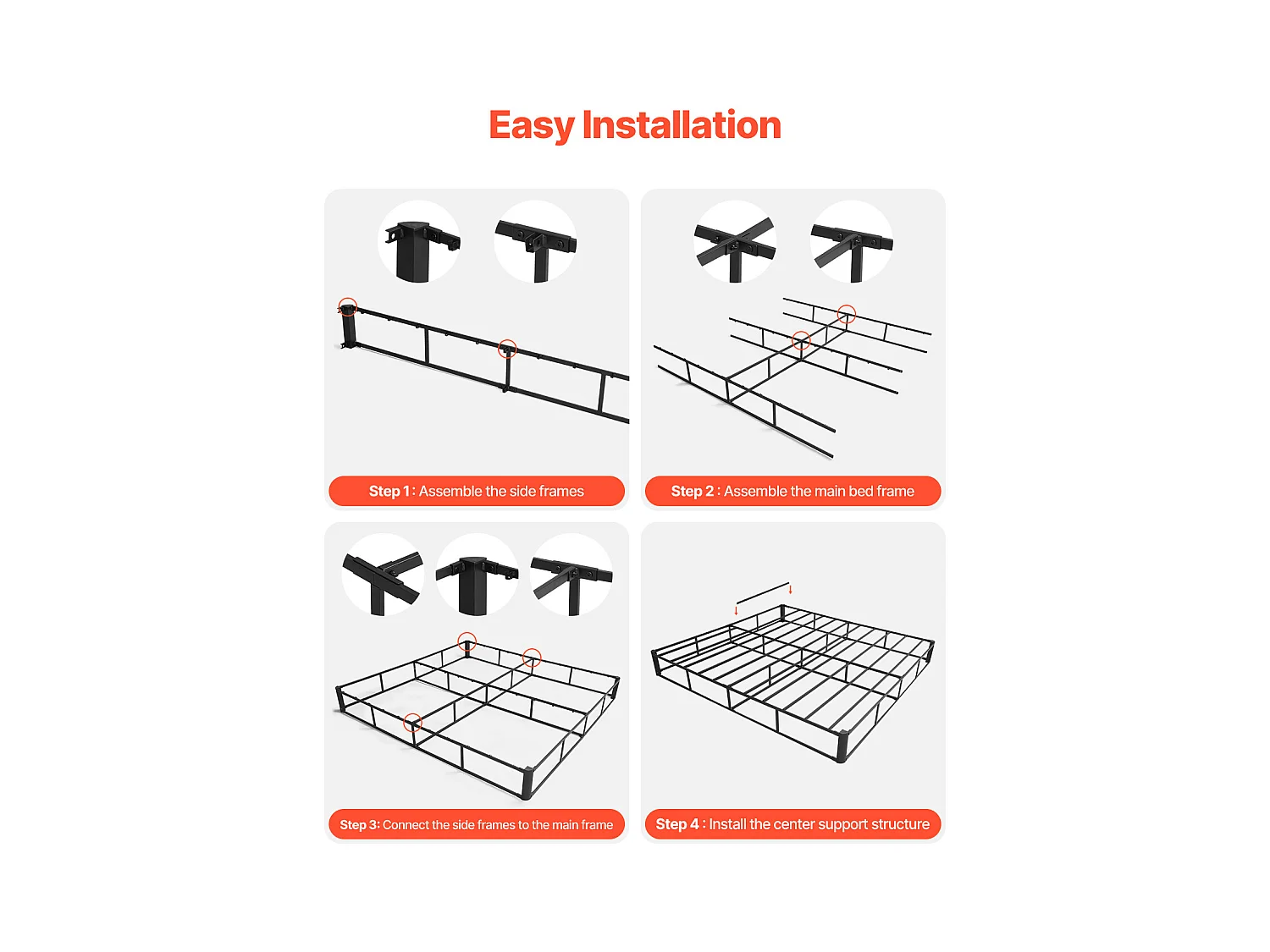 Easy Installation

Step 1 : Assemble the side frames

Step 2 : Assemble the main bed frame

Step 3: Connect the side frames to the main frame

Step 4 : Install the center support structure