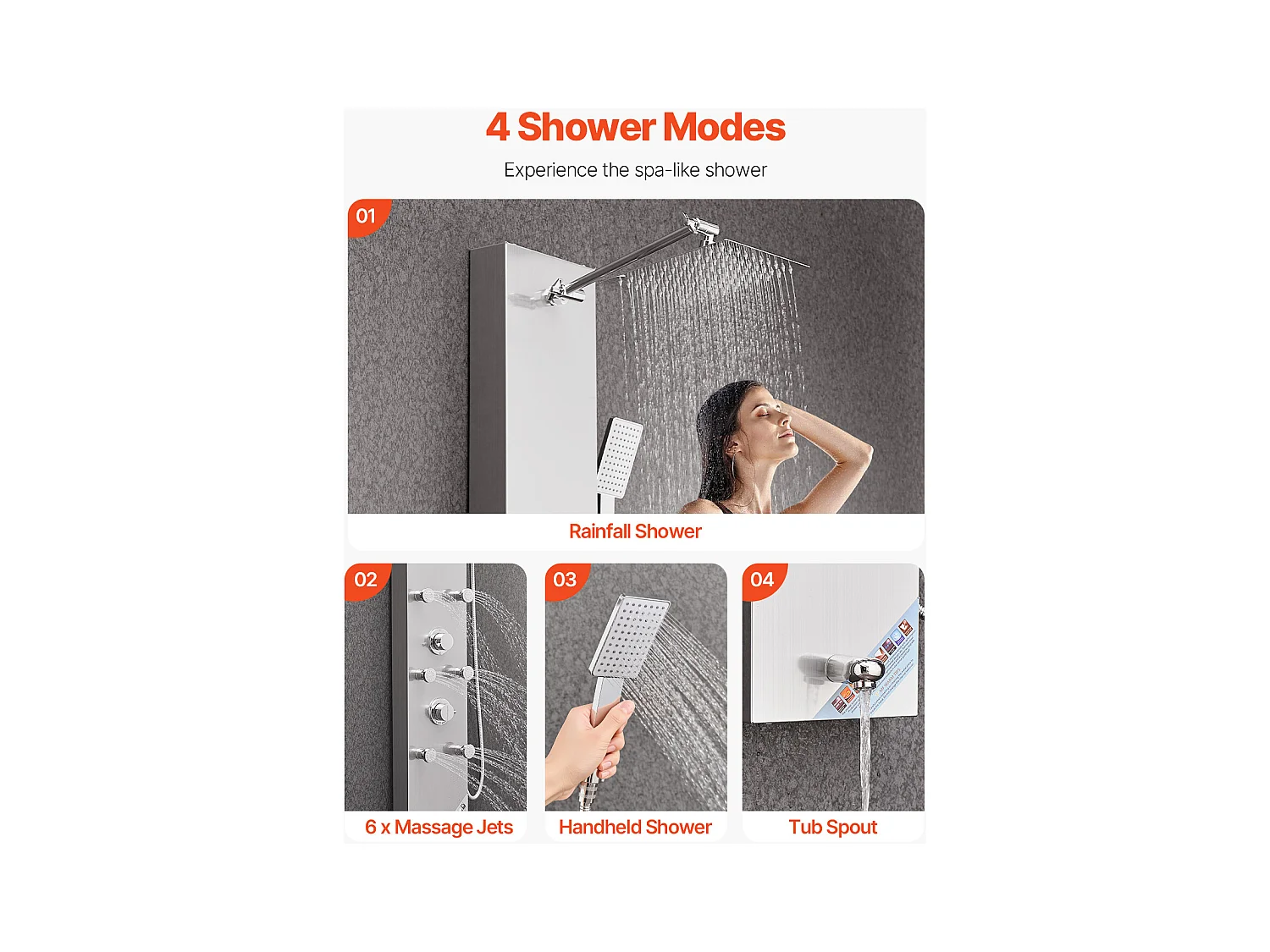 4 Shower Modes

Experience the spa-like shower

01

Rainfall Shower

02

6 x Massage Jets

03

Handheld Shower

04

Tub Spout