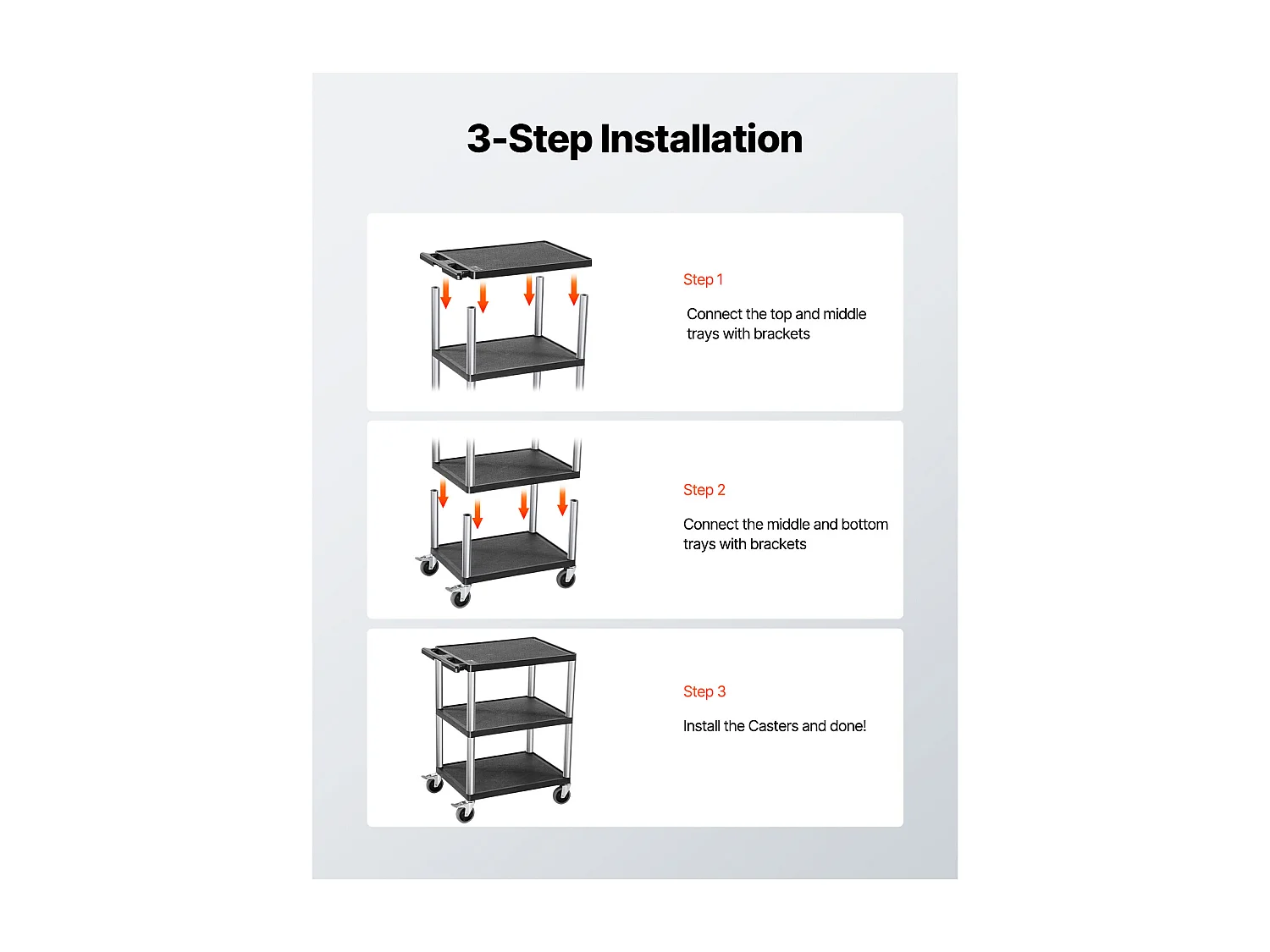 3-Step Installation

Step 1

Connect the top and middle trays with brackets

Step 2

Connect the middle and bottom trays with brackets

Step 3

Install the Casters and done!