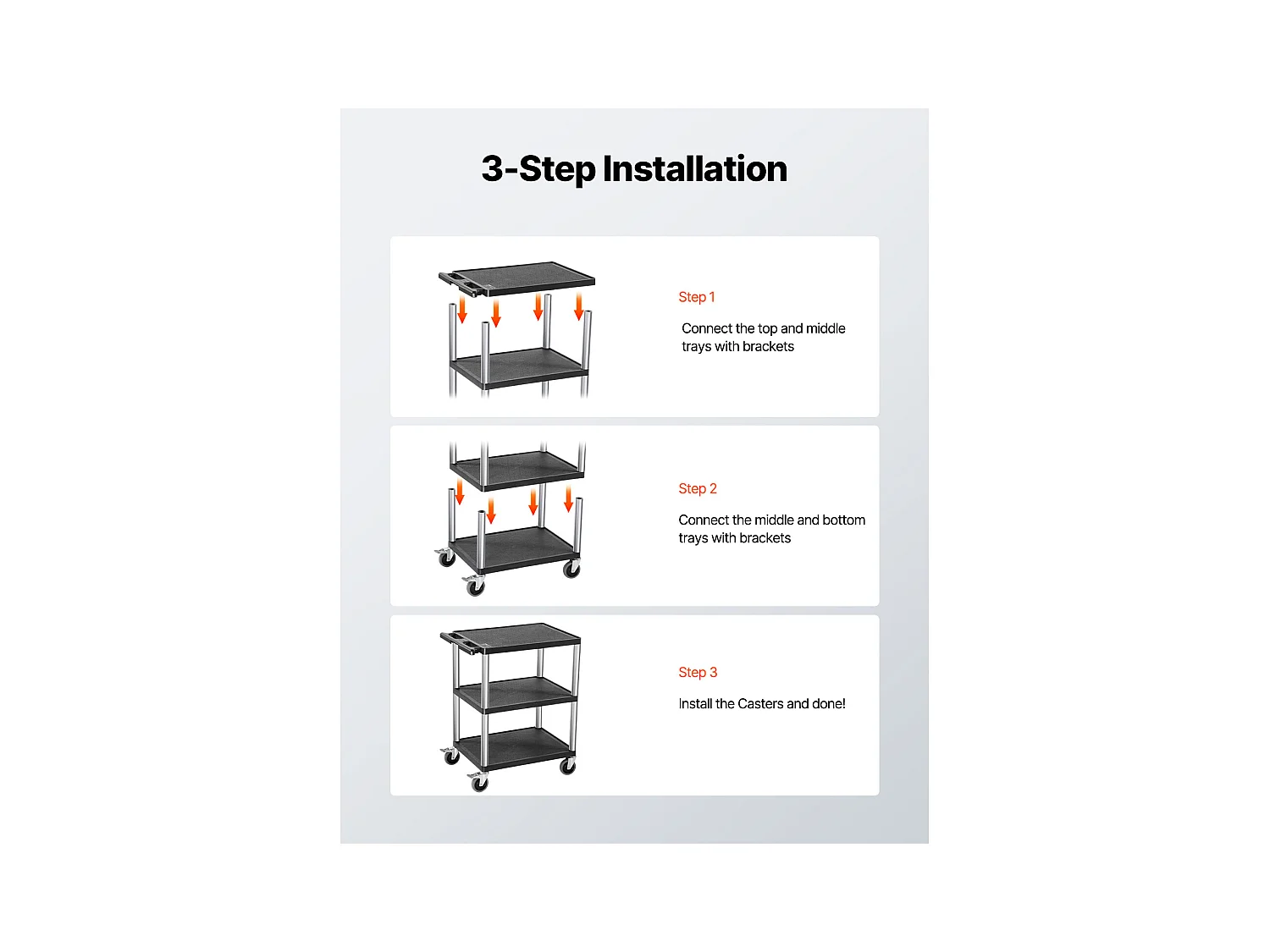 3-Step Installation

Step 1

Connect the top and middle trays with brackets

Step 2

Connect the middle and bottom trays with brackets

Step 3

Install the Casters and done!