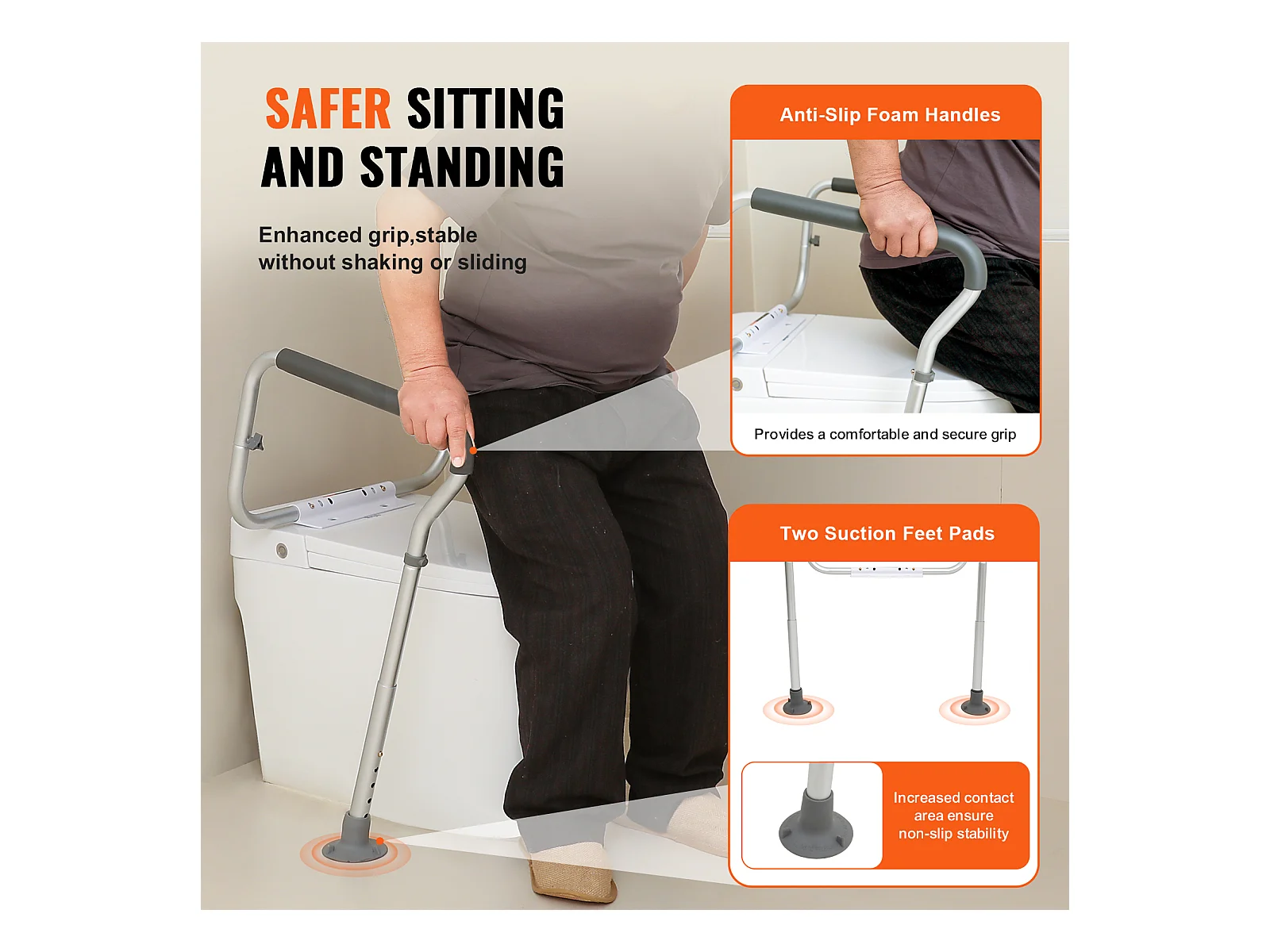 SAFER SITTING AND STANDING

Enhanced grip,stable without shaking or sliding

Anti-Slip Foam Handles

Provides a comfortable and secure grip

Two Suction Feet Pads

Increased contact area ensure non-slip stability