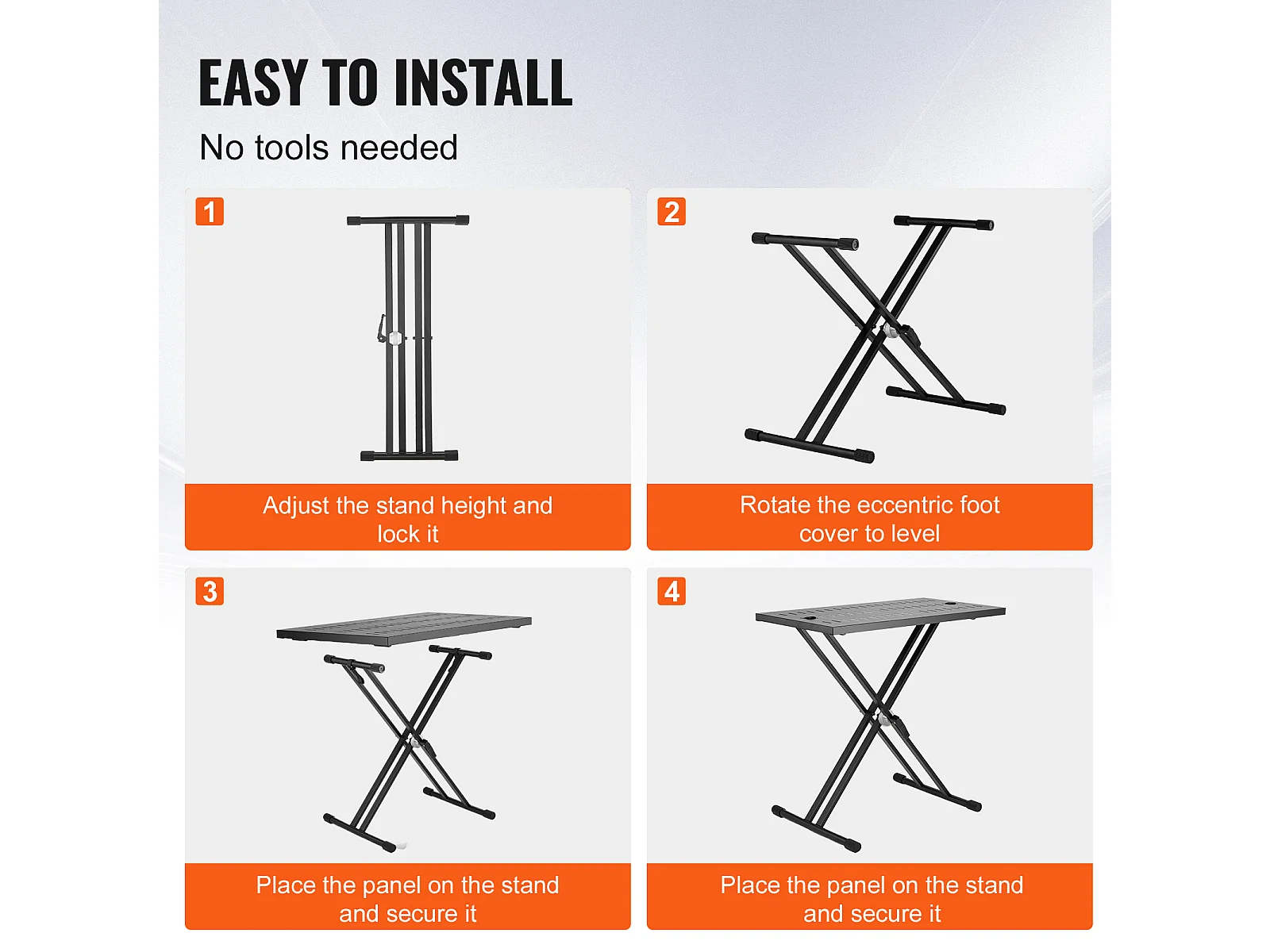 EASY TO INSTALL

No tools needed

1

Adjust the stand height and lock it

2

Rotate the eccentric foot cover to level

3

Place the panel on the stand and secure it

4

Place the panel on the stand and secure it