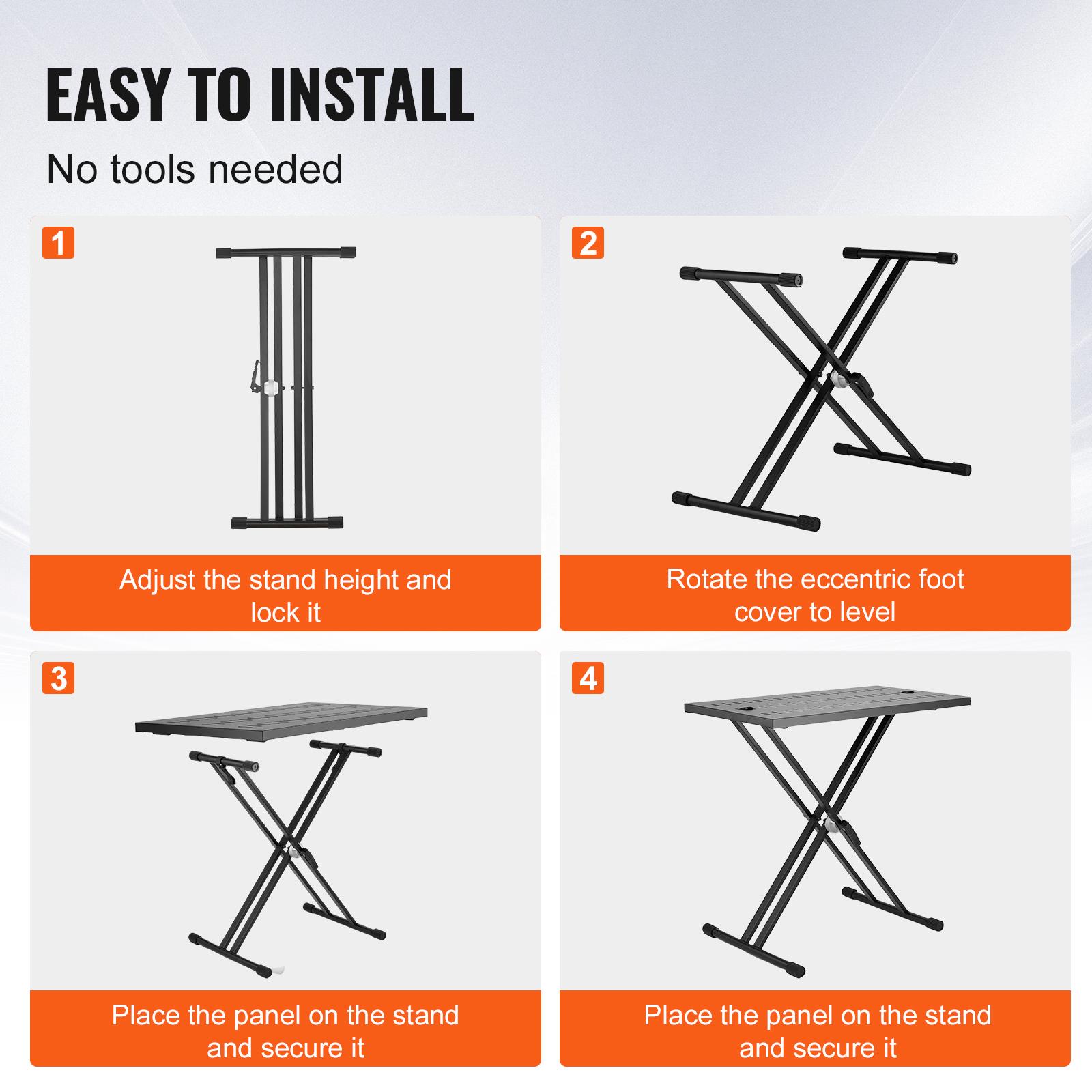 EASY TO INSTALL

No tools needed

1

Adjust the stand height and lock it

2

Rotate the eccentric foot cover to level

3

Place the panel on the stand and secure it

4

Place the panel on the stand and secure it