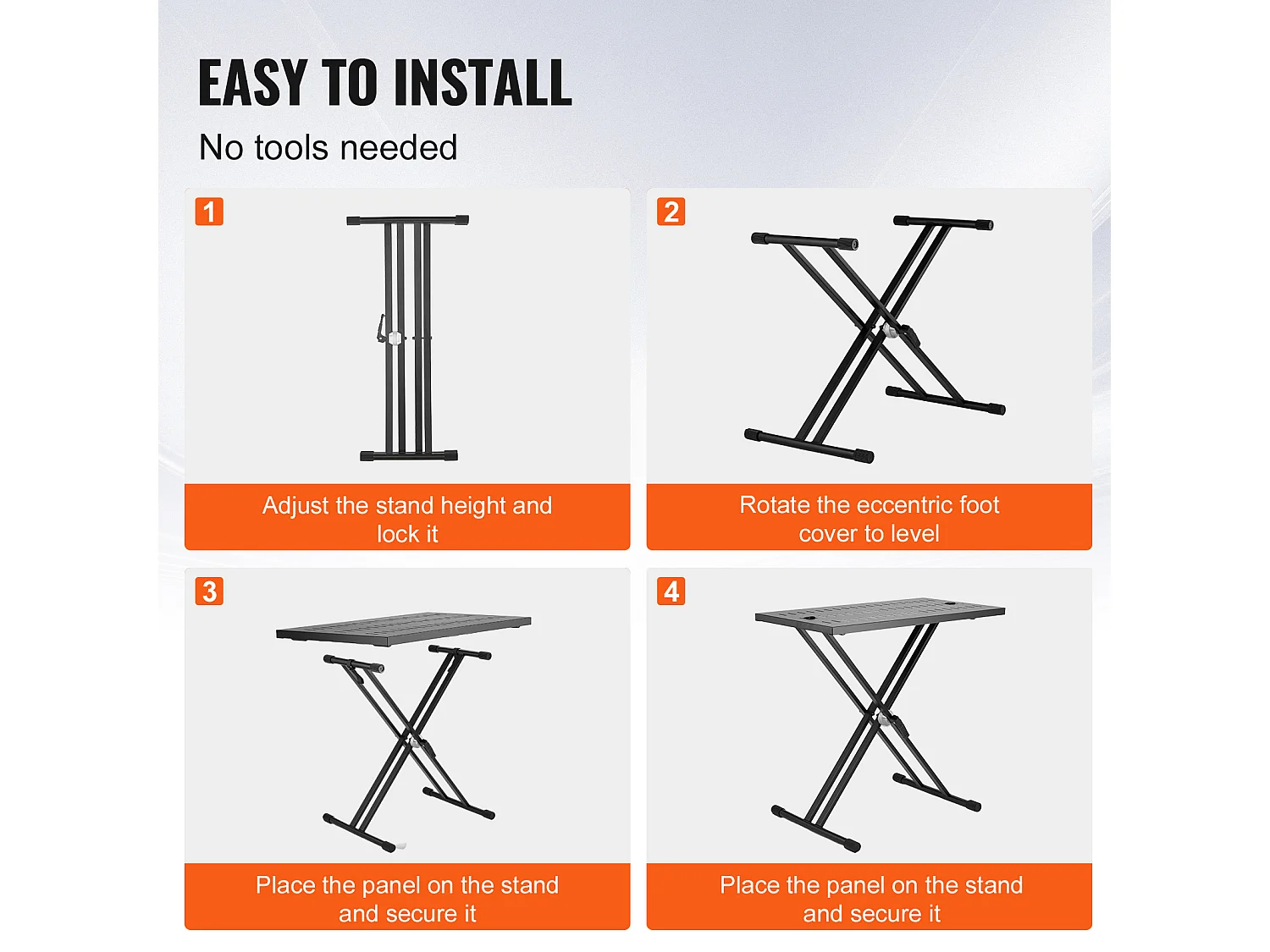 EASY TO INSTALL

No tools needed

1

Adjust the stand height and lock it

2

Rotate the eccentric foot cover to level

3

Place the panel on the stand and secure it

4

Place the panel on the stand and secure it