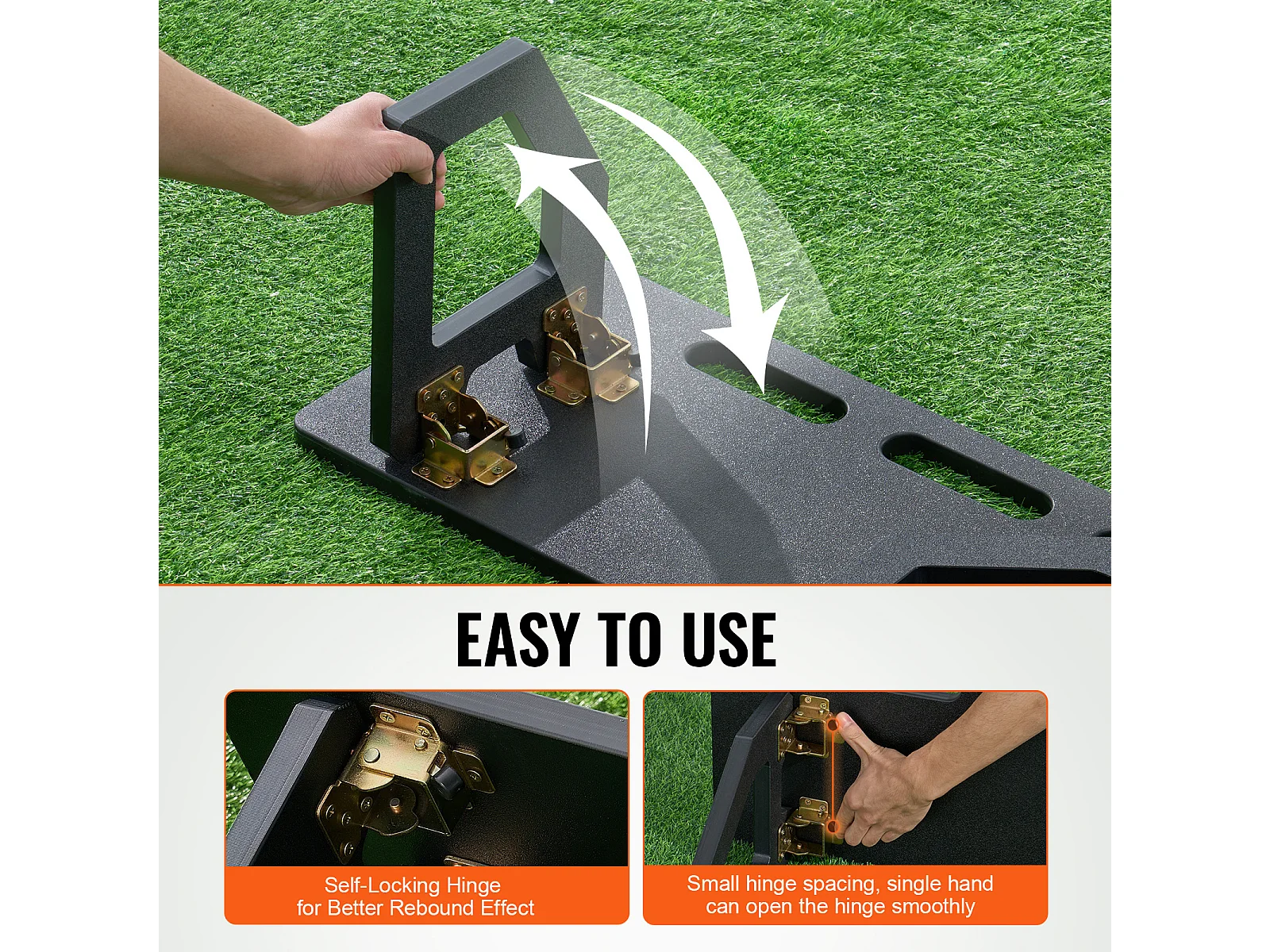 EASY TO USE

Self-Locking Hinge for Better Rebound Effect

Small hinge spacing, single hand can open the hinge smoothly