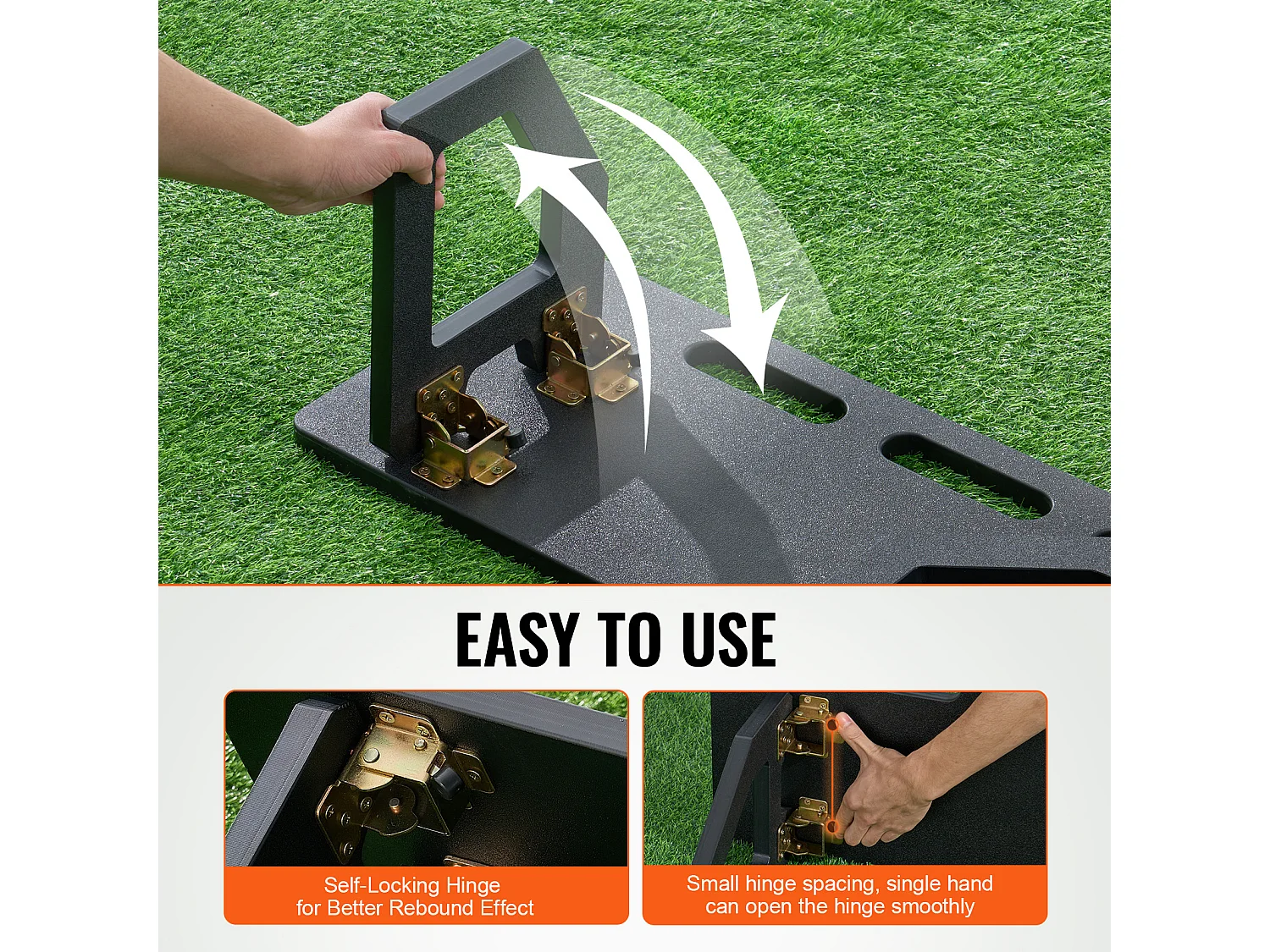 EASY TO USE

Self-Locking Hinge for Better Rebound Effect

Small hinge spacing, single hand can open the hinge smoothly