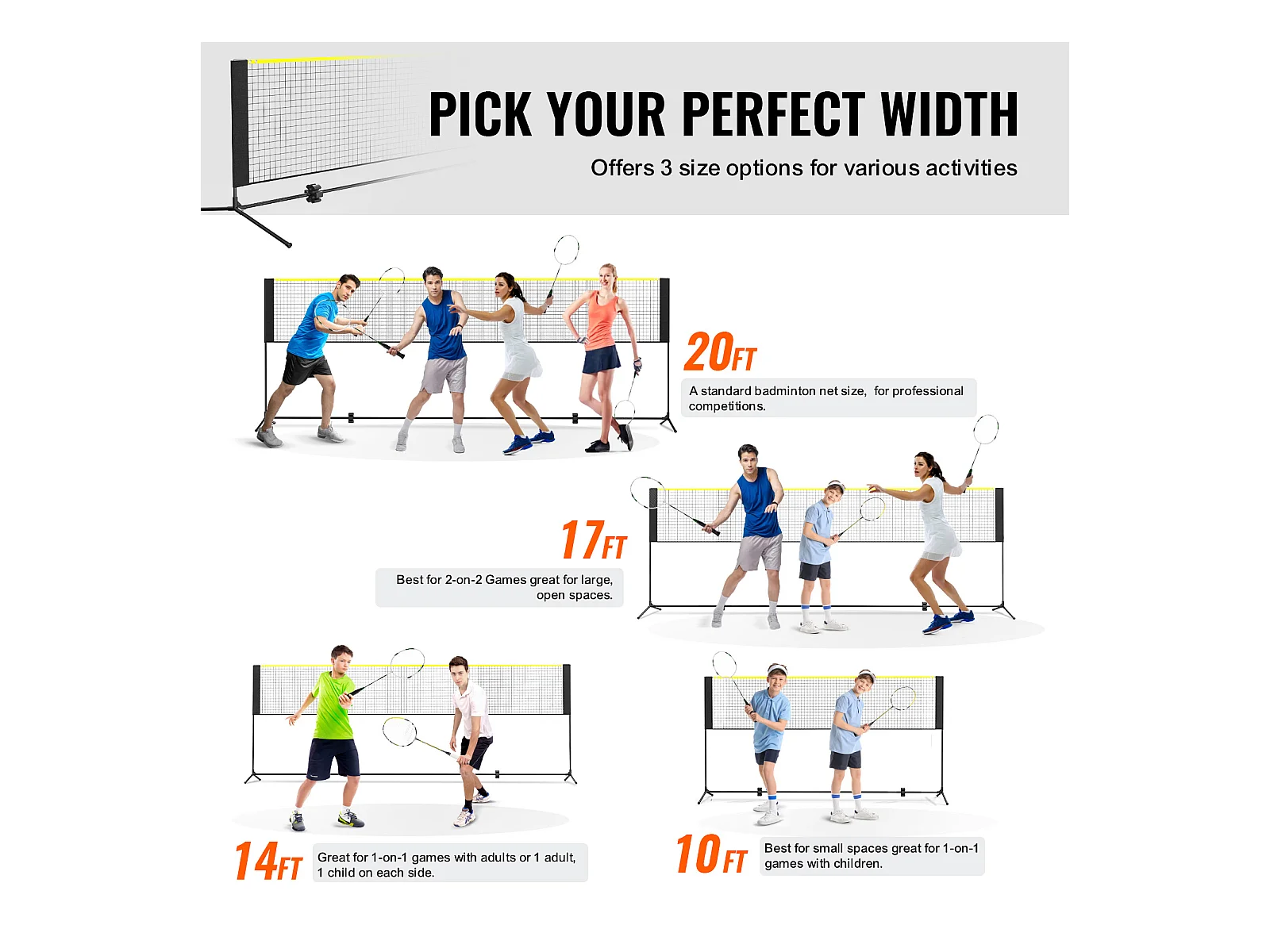 PICK YOUR PERFECT WIDTH

Offers 3 size options for various activities

20FT

A standard badminton net size, for professional competitions.

17FT

Best for 2-on-2 Games great for large, open spaces.

14FT

Great for 1-on-1 games with adults or 1 adult, 1 child on each side.

10FT

Best for small spaces great for 1-on-1 games with children.