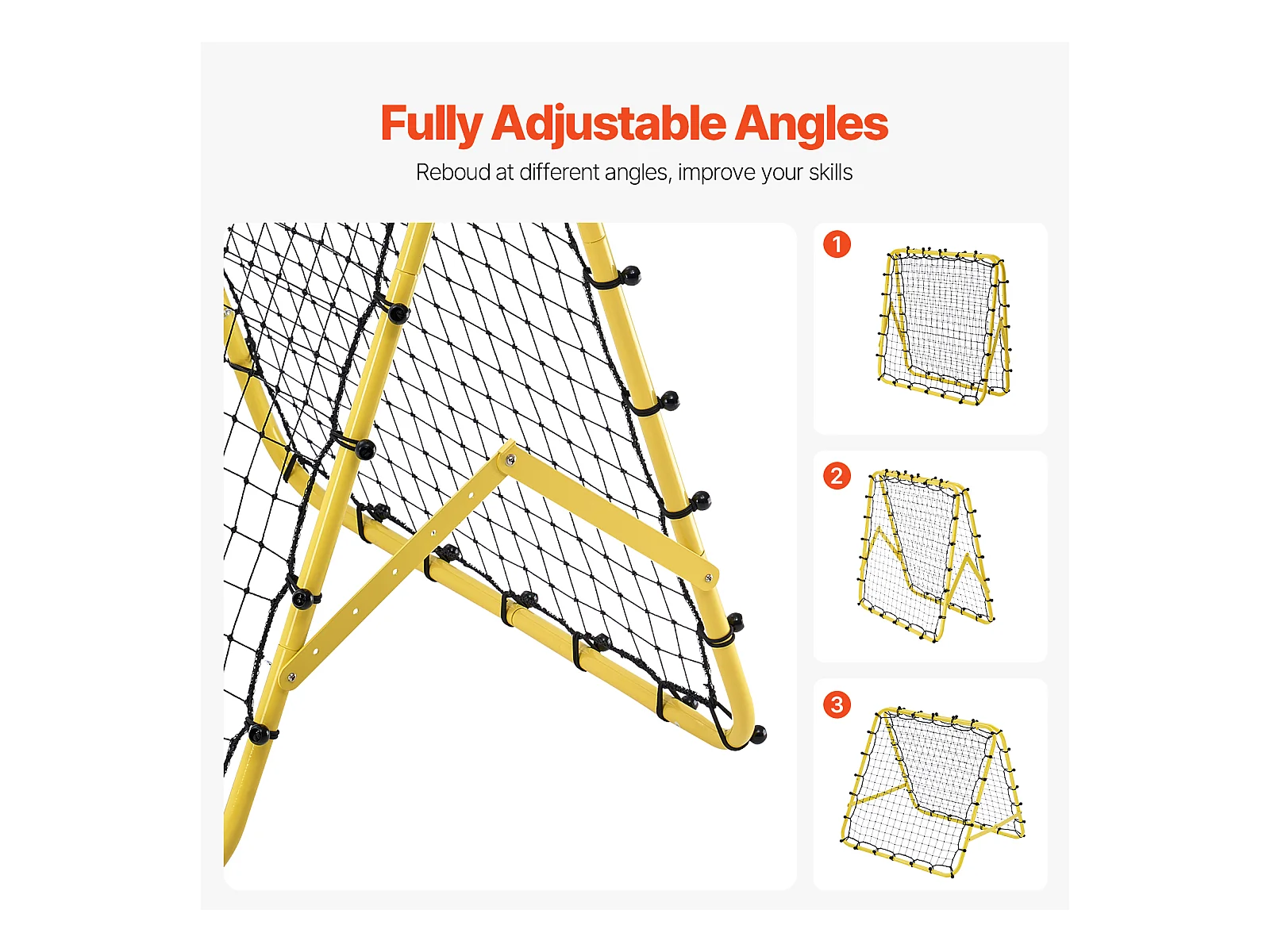 Fully Adjustable Angles

Reboud at different angles, improve your skills

1

2

3